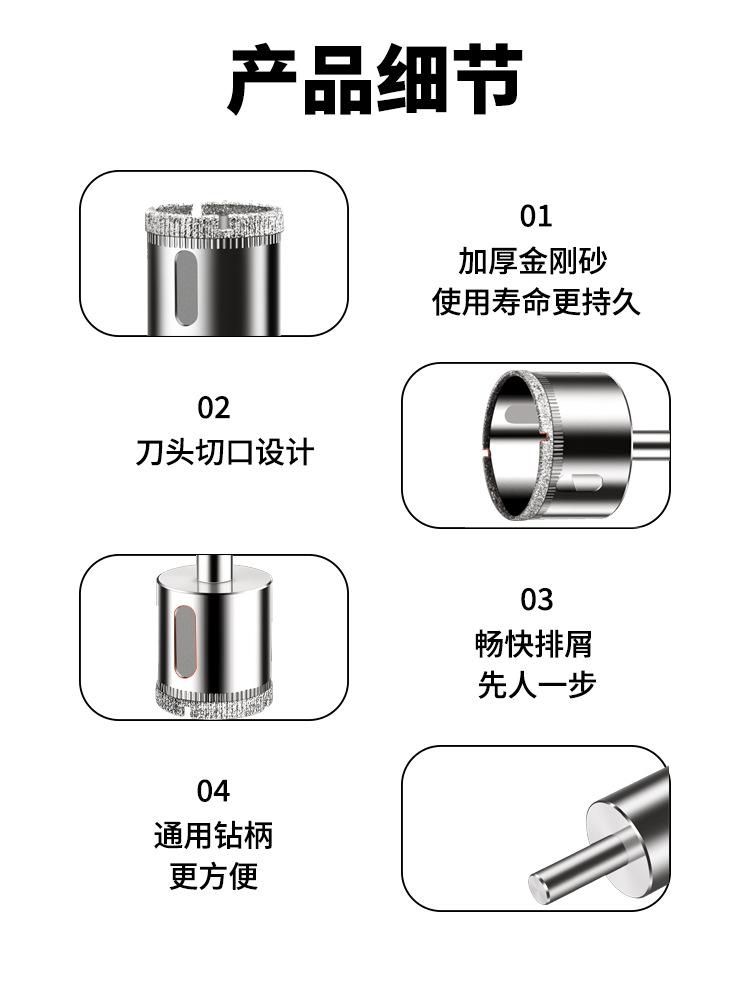 产品细节

01
加厚金刚砂
使用寿命更持久

02
刀头切口设计

03
畅快排屑
先人一步

04
通用钻柄
更方便