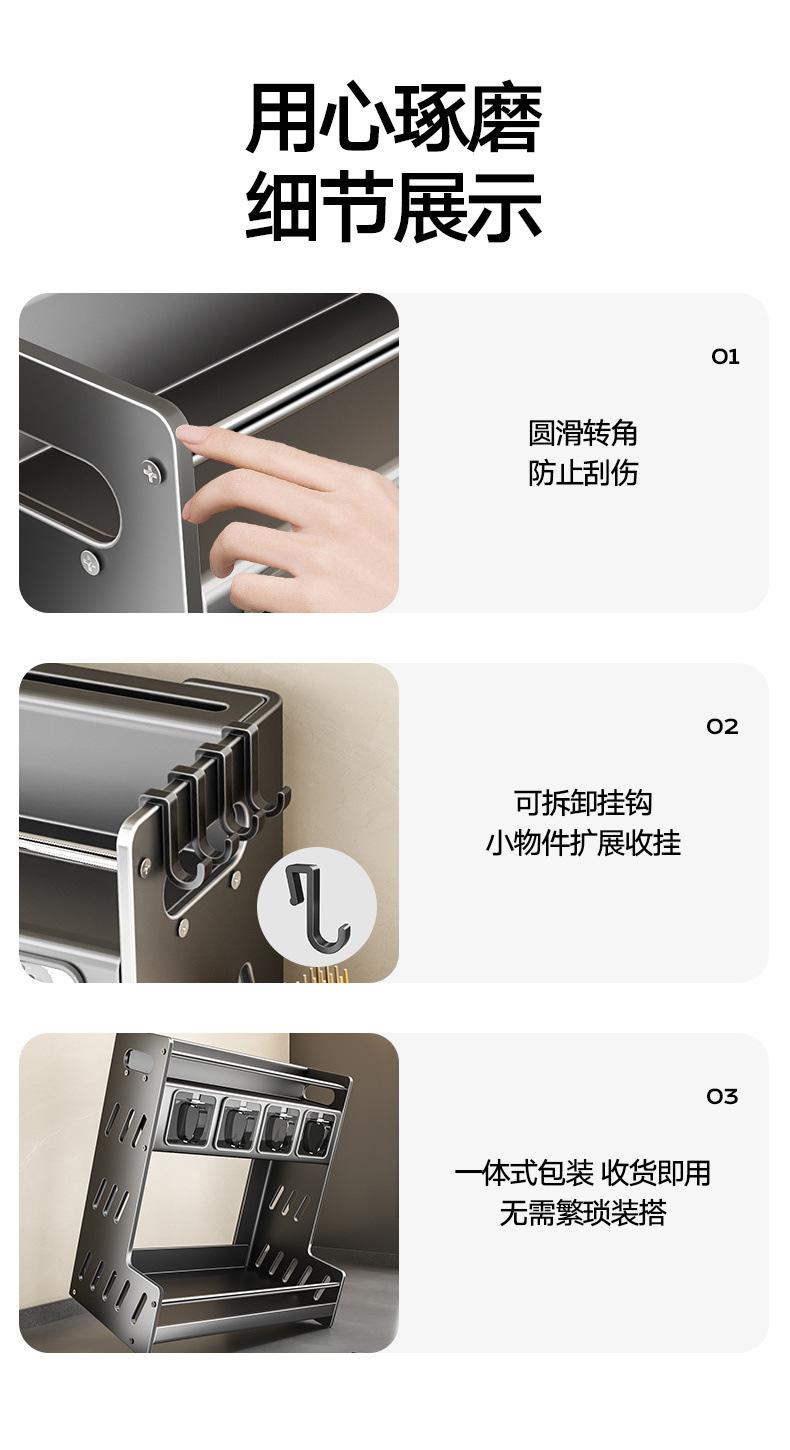 用心琢磨
细节展示

01

圆滑转角
防止刮伤

02

可拆卸挂钩
小物件扩展收挂

03

一体式包装 收货即用
无需繁琐装搭