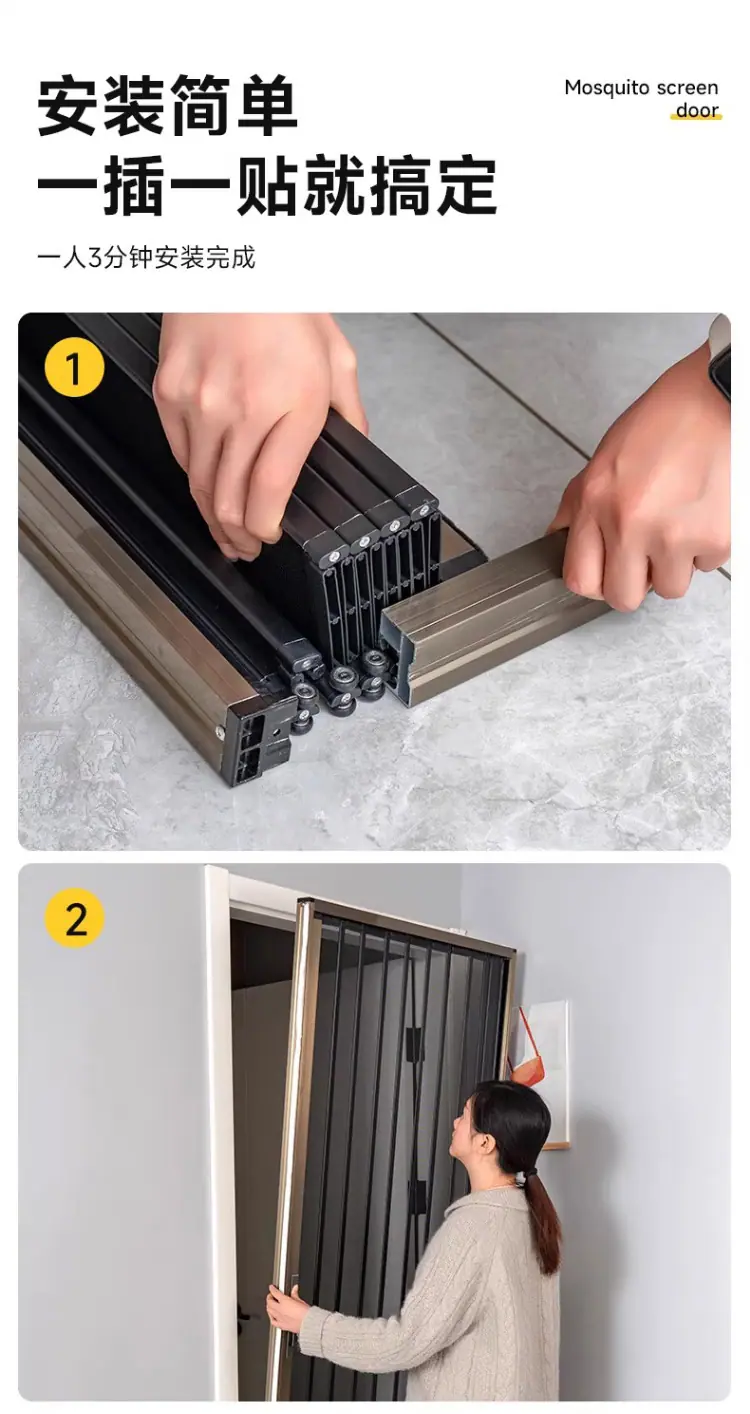 安装简单
一插一贴就搞定

Mosquito screen door

一人3分钟安装完成

1

2