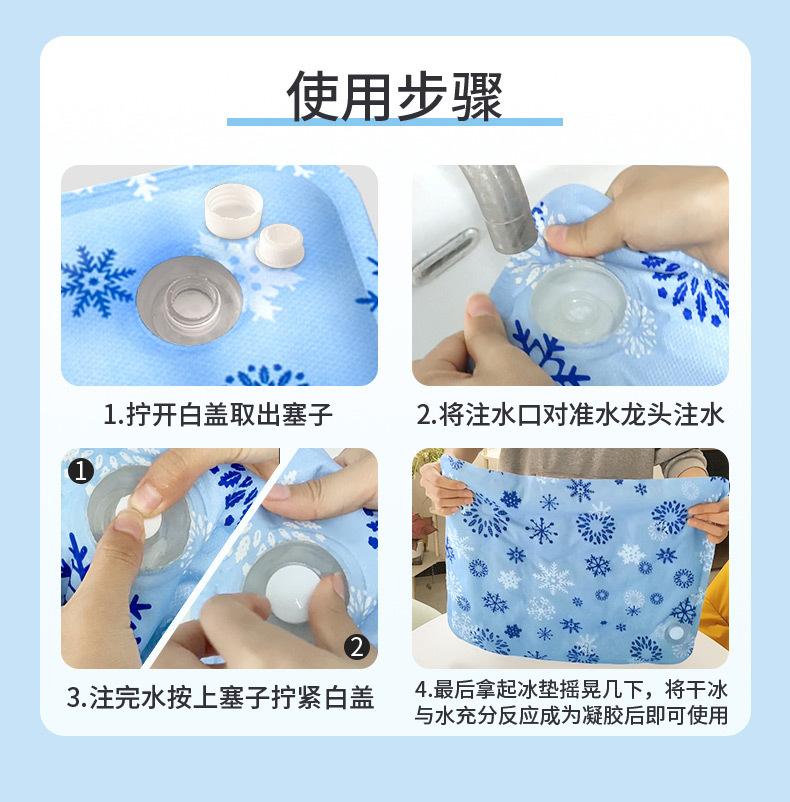 使用步骤

1.拧开白盖取出塞子

2.将注水口对准水龙头注水

1

2

3.注完水按上塞子拧紧白盖

4.最后拿起冰垫摇晃几下，将干冰与水充分反应成为凝胶后即可使用