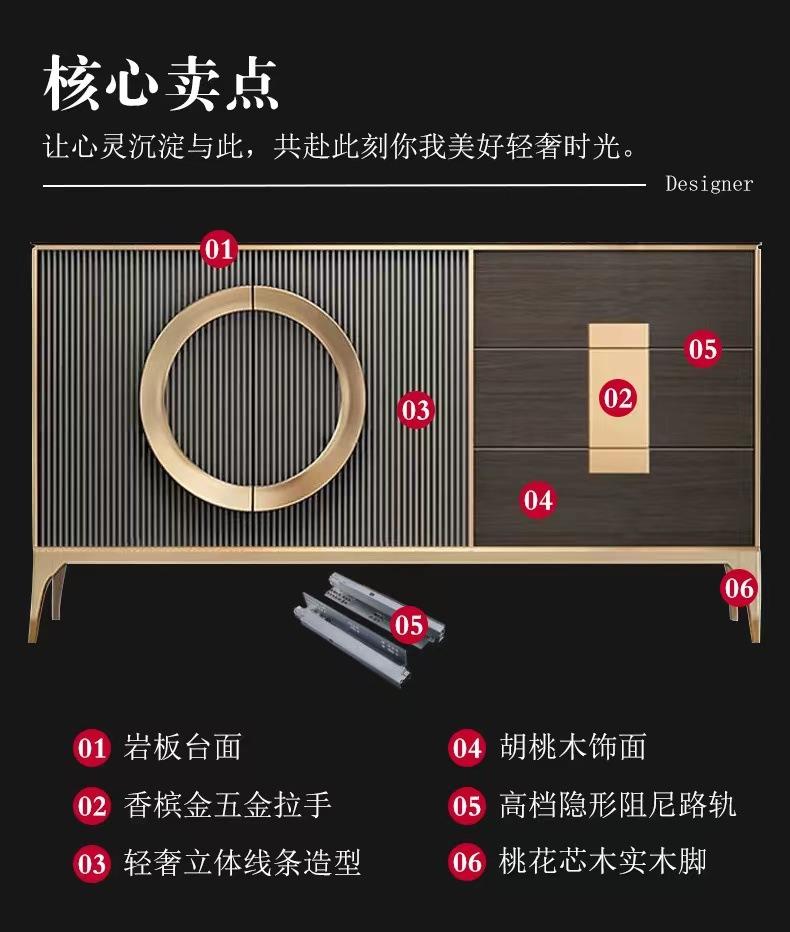 核心卖点

让心灵沉淀与此，共赴此刻你我美好轻奢时光。

Designer

01

05

03

02

04

06

05

01 岩板台面

02 香槟金五金拉手

03 轻奢立体线条造型

04 胡桃木饰面

05 高档隐形阻尼路轨

06 桃花芯木实木脚