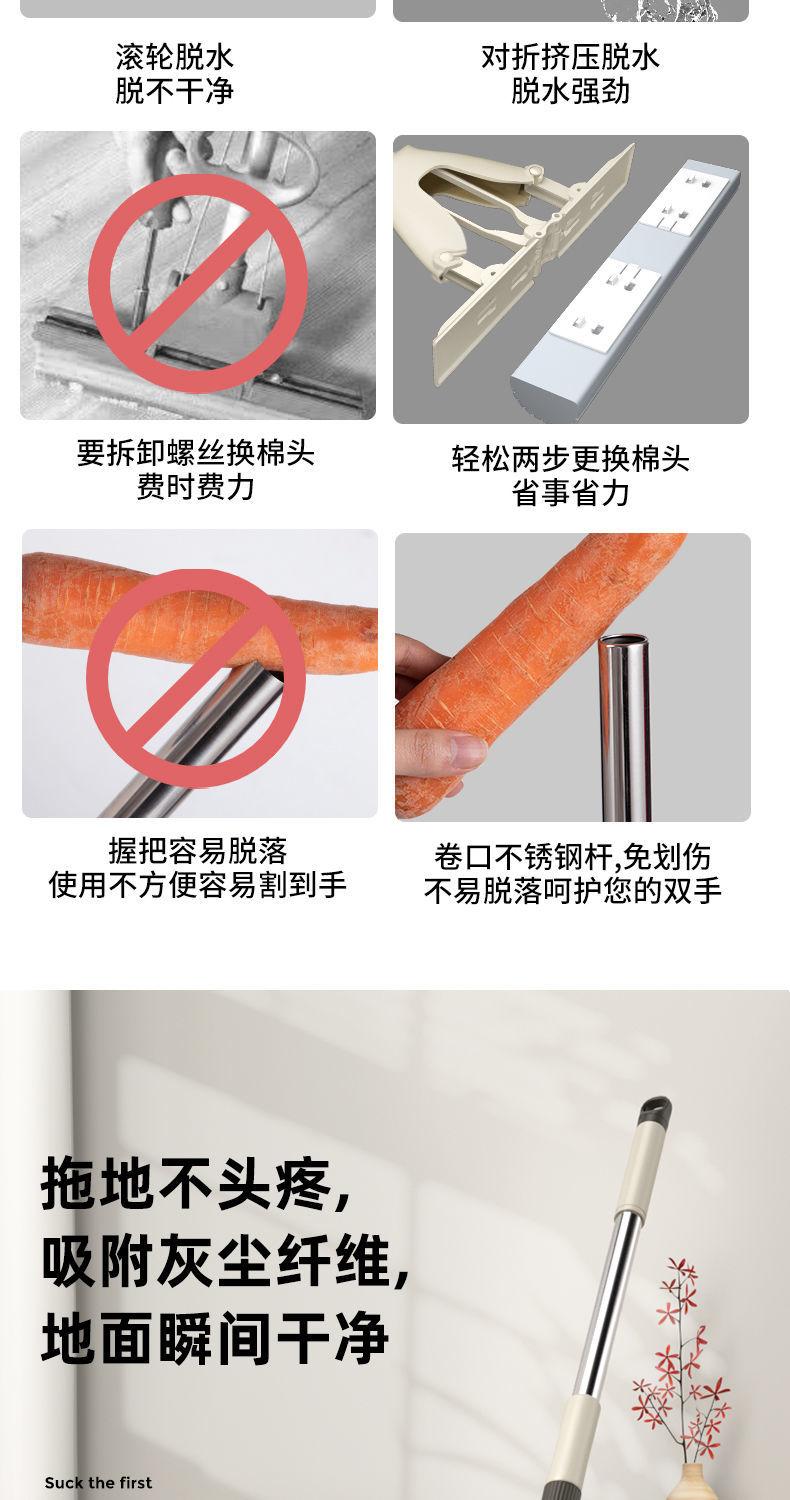 滚轮脱水
脱不干净

对折挤压脱水
脱水强劲

要拆卸螺丝换棉头
费时费力

轻松两步更换棉头
省事省力

握把容易脱落
使用不方便容易割到手

卷口不锈钢杆,免划伤
不易脱落呵护您的双手

拖地不头疼,
吸附灰尘纤维,
地面瞬间干净

Suck the first