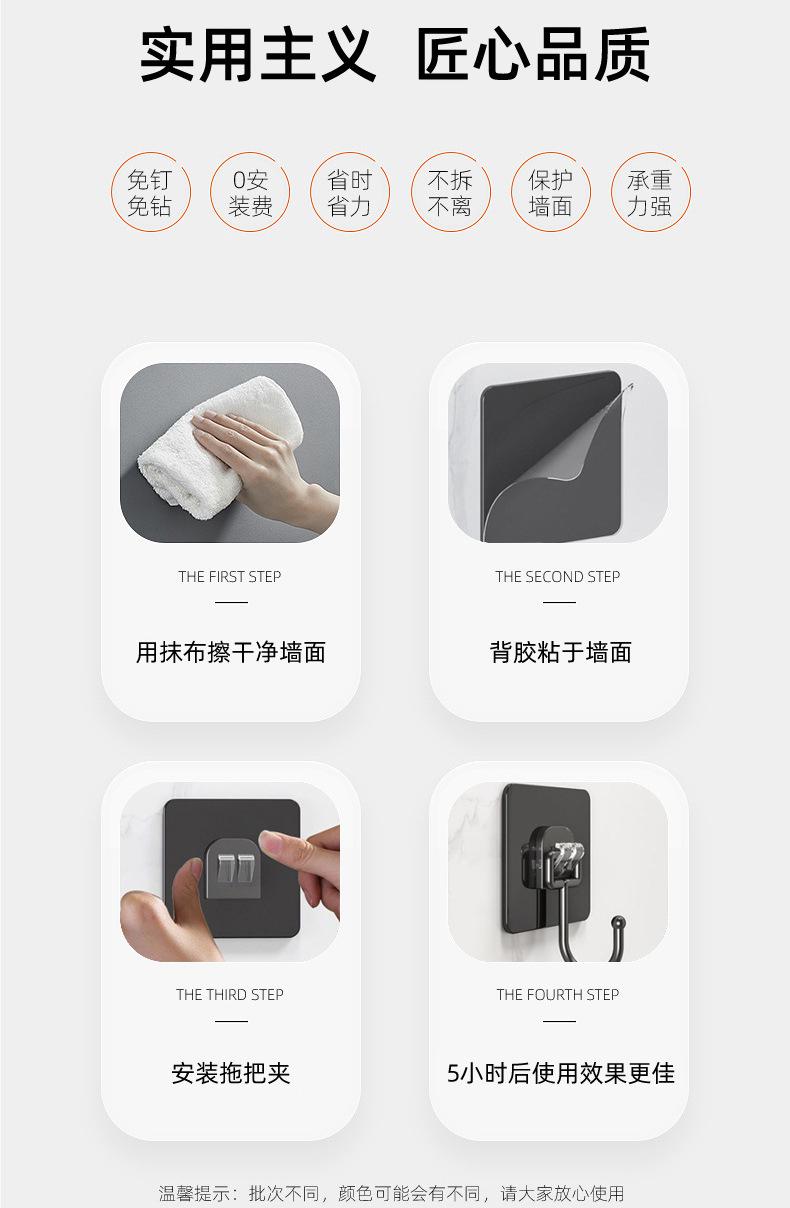 实用主义 匠心品质

免钉免钻

0安装费

省时省力

不拆不离

保护墙面

承重力强

THE FIRST STEP

用抹布擦干净墙面

THE SECOND STEP

背胶粘于墙面

THE THIRD STEP

安装拖把夹

THE FOURTH STEP

5小时后使用效果更佳

温馨提示：批次不同，颜色可能会有不同，请大家放心使用