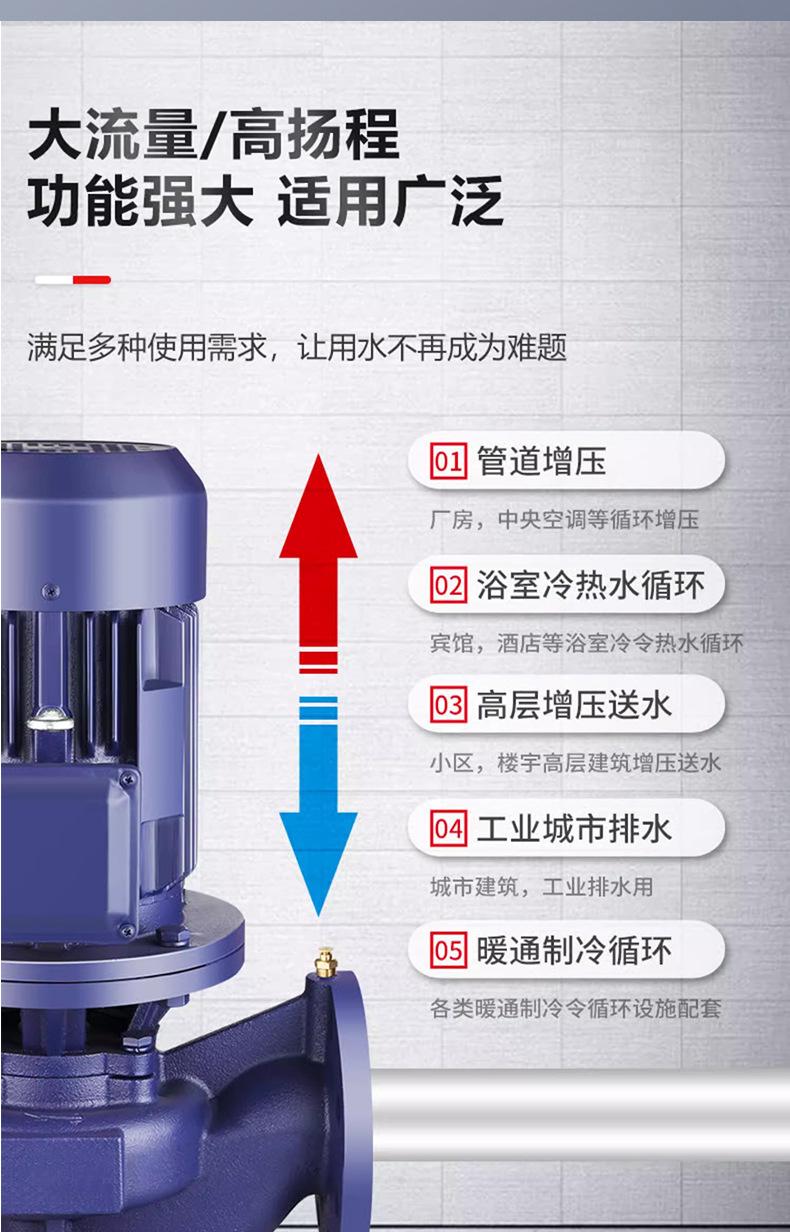 大流量/高扬程
功能强大 适用广泛

满足多种使用需求，让用水不再成为难题

01 管道增压
厂房，中央空调等循环增压

02 浴室冷热水循环
宾馆，酒店等浴室冷令热水循环

03 高层增压送水
小区，楼宇高层建筑增压送水

04 工业城市排水
城市建筑，工业排水用

05 暖通制冷循环
各类暖通制冷令循环设施配套