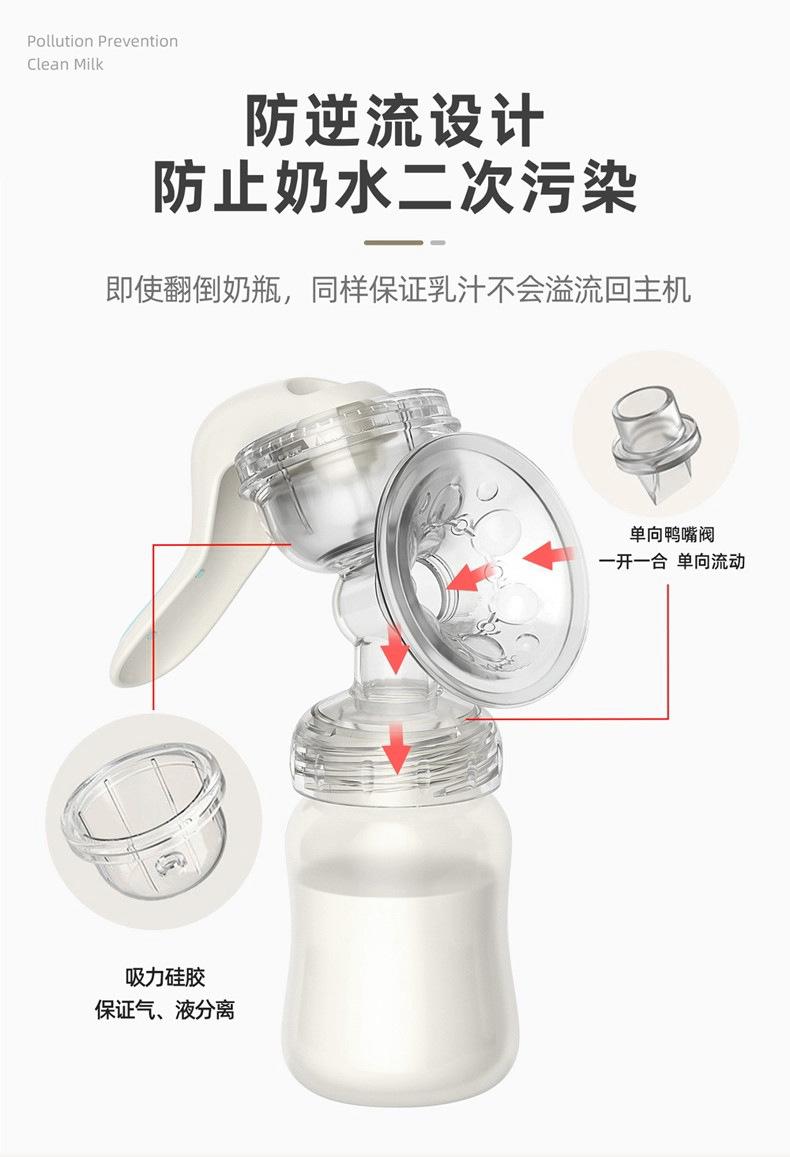 Pollution Prevention
Clean Milk

防逆流设计
防止奶水二次污染

即使翻倒奶瓶，同样保证乳汁不会溢流回主机

单向鸭嘴阀
一开一合 单向流动

吸力硅胶
保证气、液分离