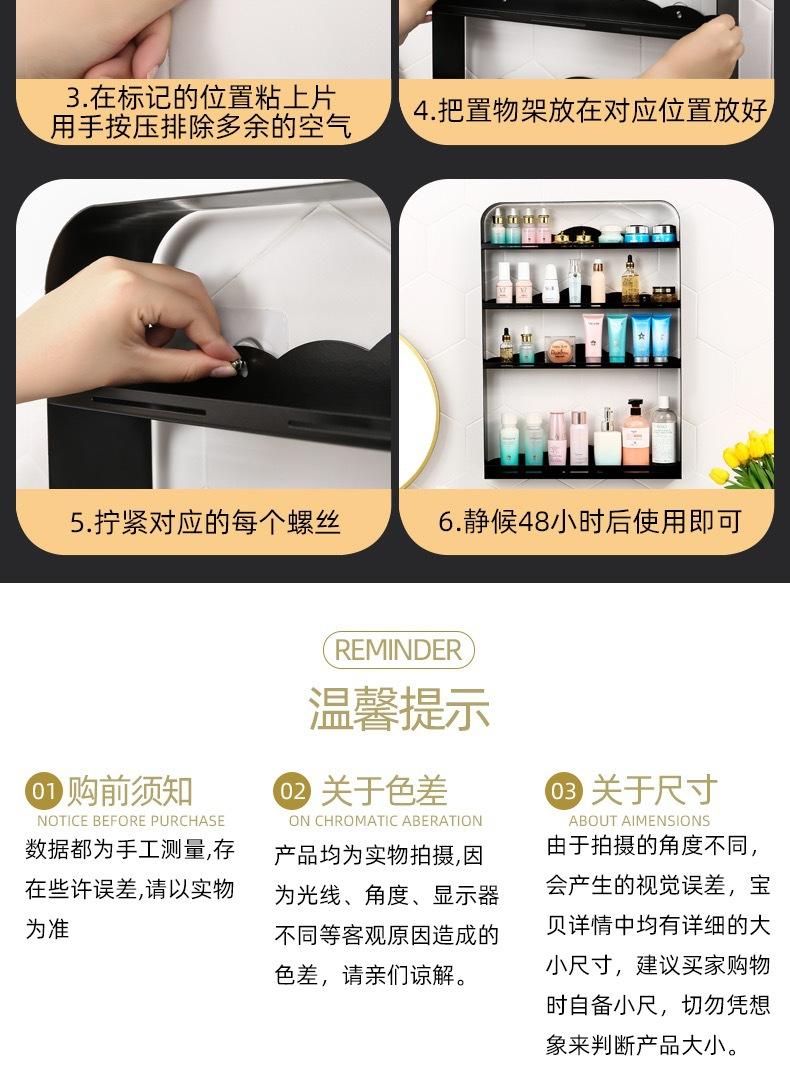 3.在标记的位置粘上片
用手按压排除多余的空气

4.把置物架放在对应位置放好

5.拧紧对应的每个螺丝

6.静候48小时后使用即可

REMINDER
温馨提示

01 购前须知
NOTICE BEFORE PURCHASE
数据都为手工测量,存在些许误差,请以实物为准

02 关于色差
ON CHROMATIC ABERATION
产品均为实物拍摄,因为光线、角度、显示器不同等客观原因造成的色差，请亲们谅解。

03 关于尺寸
ABOUT AIMENSIONS
由于拍摄的角度不同，会产生的视觉误差，宝贝详情中均有详细的大小尺寸，建议买家购物时自备小尺，切勿凭想象来判断产品大小。