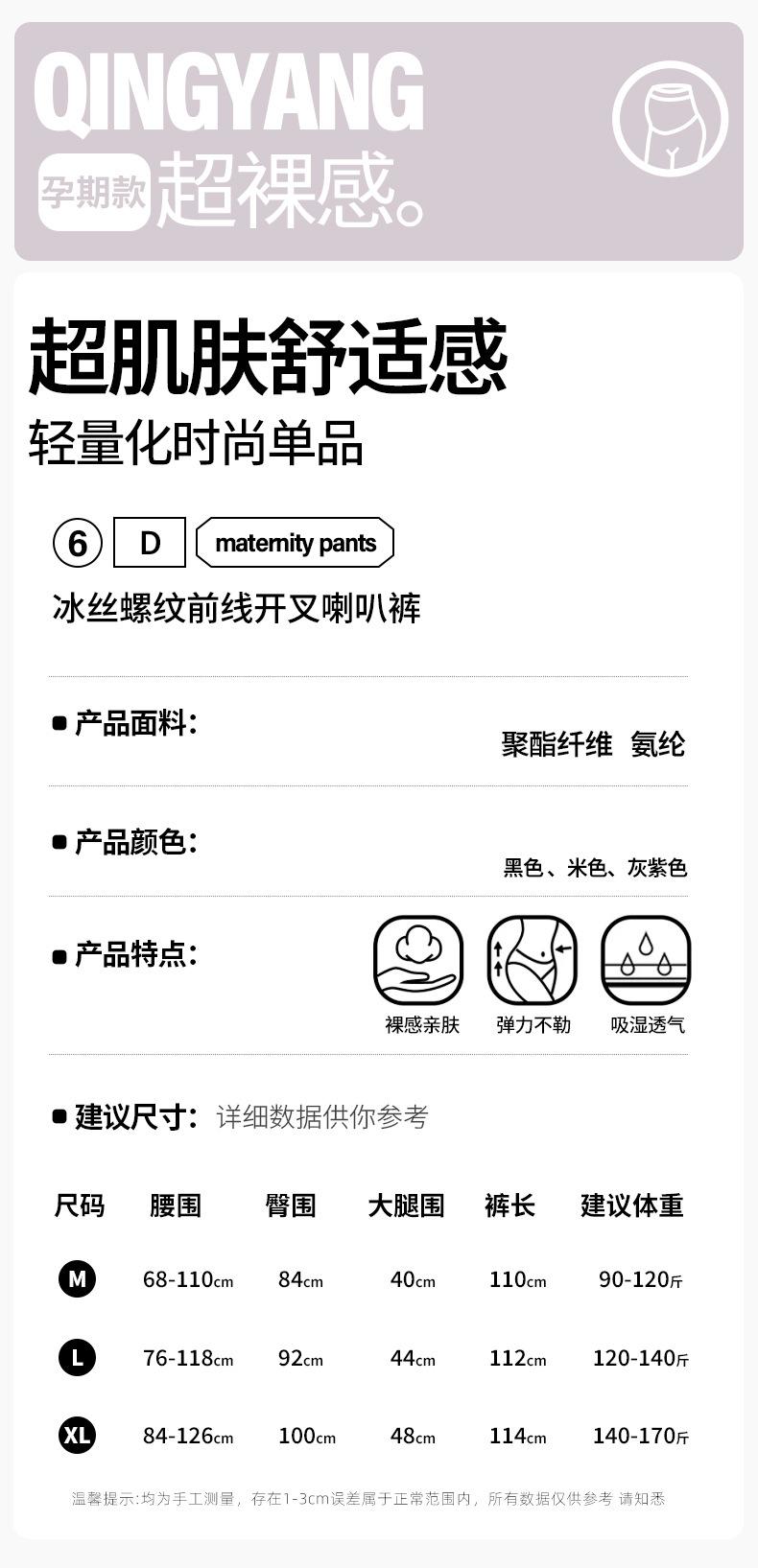 QINGYANG

孕期款 超裸感。

超肌肤舒适感

轻量化时尚单品

6 D maternity pants

冰丝螺纹前线开叉喇叭裤

• 产品面料:

聚酯纤维 氨纶

• 产品颜色:

黑色、米色、灰紫色

• 产品特点:

裸感亲肤 弹力不勒 吸湿透气

• 建议尺寸: 详细数据供你参考

| 尺码 | 腰围 | 臀围 | 大腿围 | 裤长 | 建议体重 |
|---|---|---|---|---|---|
| M | 68-110cm | 84cm | 40cm | 110cm | 90-120斤 |
| L | 76-118cm | 92cm | 44cm | 112cm | 120-140斤 |
| XL | 84-126cm | 100cm | 48cm | 114cm | 140-170斤 |

温馨提示:均为手工测量，存在1-3cm误差属于正常范围内，所有数据仅供参考 请知悉