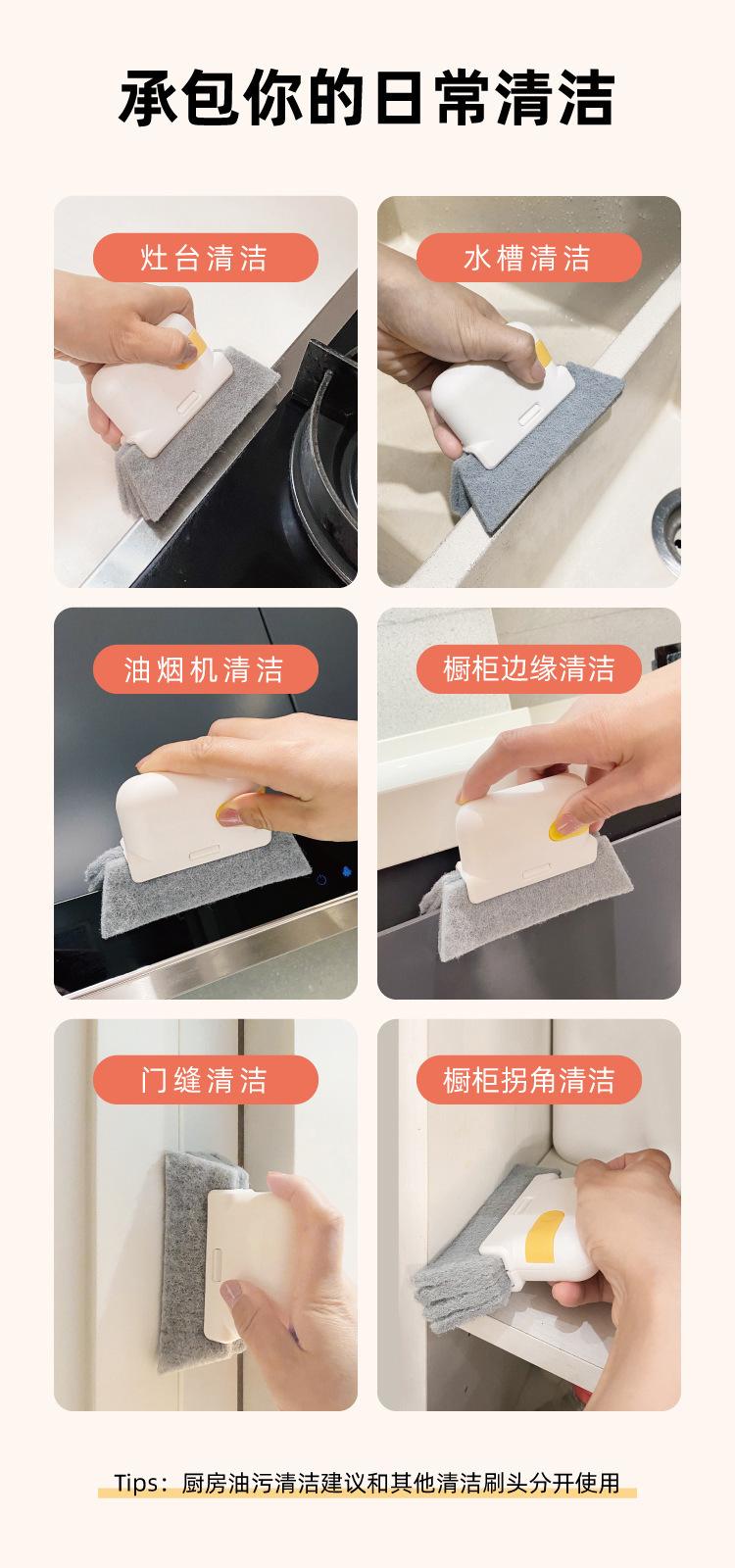 承包你的日常清洁

灶台清洁

水槽清洁

油烟机清洁

橱柜边缘清洁

门缝清洁

橱柜拐角清洁

Tips：厨房油污清洁建议和其他清洁刷头分开使用