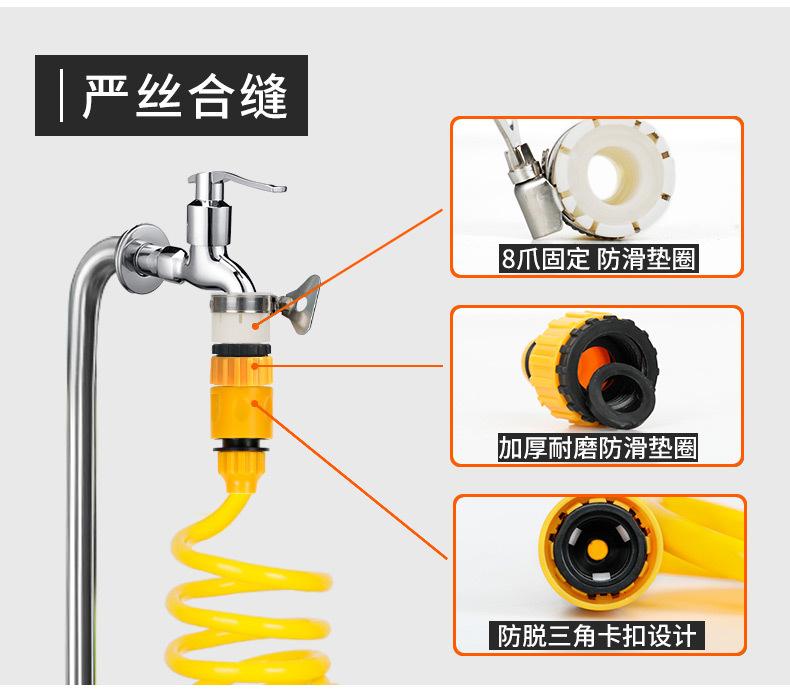 严丝合缝

8爪固定 防滑垫圈

加厚耐磨防滑垫圈

防脱三角卡扣设计