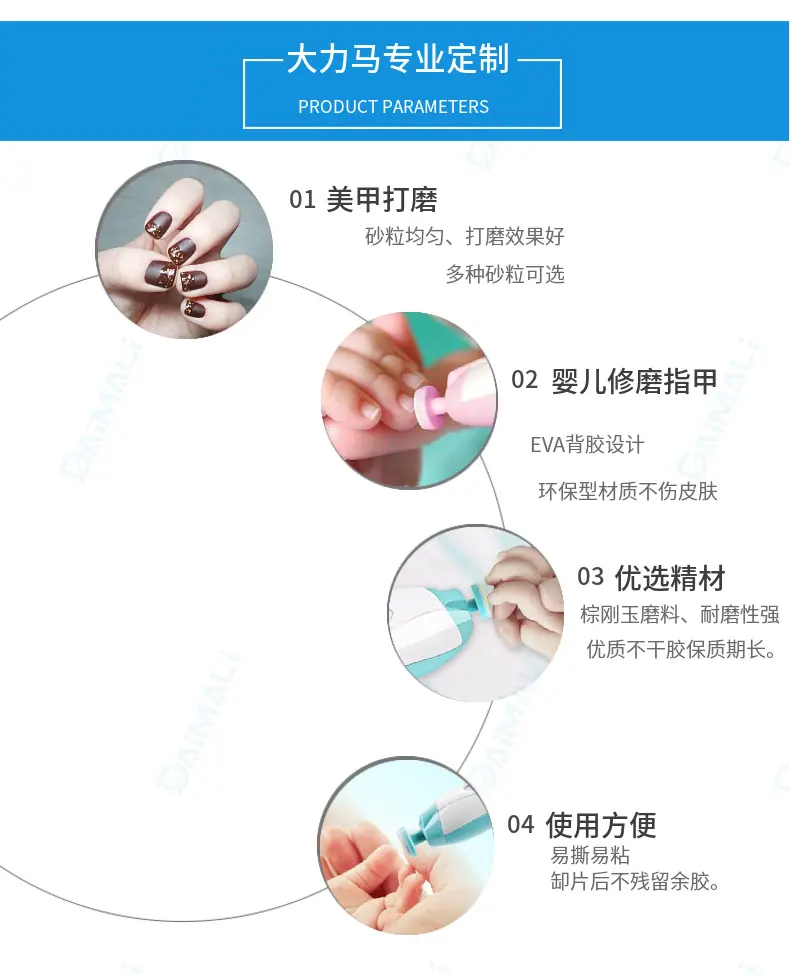 大力马专业定制
PRODUCT PARAMETERS

01 美甲打磨
砂粒均匀、打磨效果好
多种砂粒可选

02 婴儿修磨指甲
EVA背胶设计
环保型材质不伤皮肤

03 优选精材
棕刚玉磨料、耐磨性强
优质不干胶保质期长。

04 使用方便
易撕易粘
卸片后不残留余胶。

DAIMALI