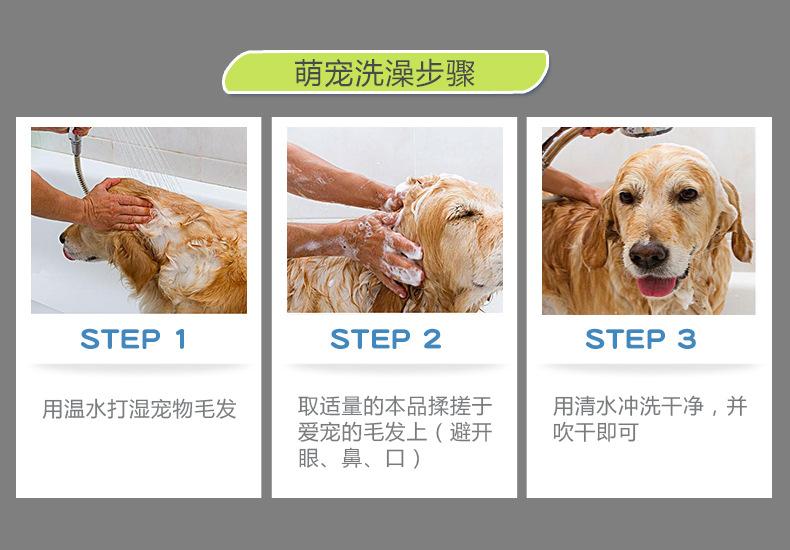 萌宠洗澡步骤

STEP 1

用温水打湿宠物毛发

STEP 2

取适量的本品揉搓于爱宠的毛发上（避开眼、鼻、口）

STEP 3

用清水冲洗干净，并吹干即可