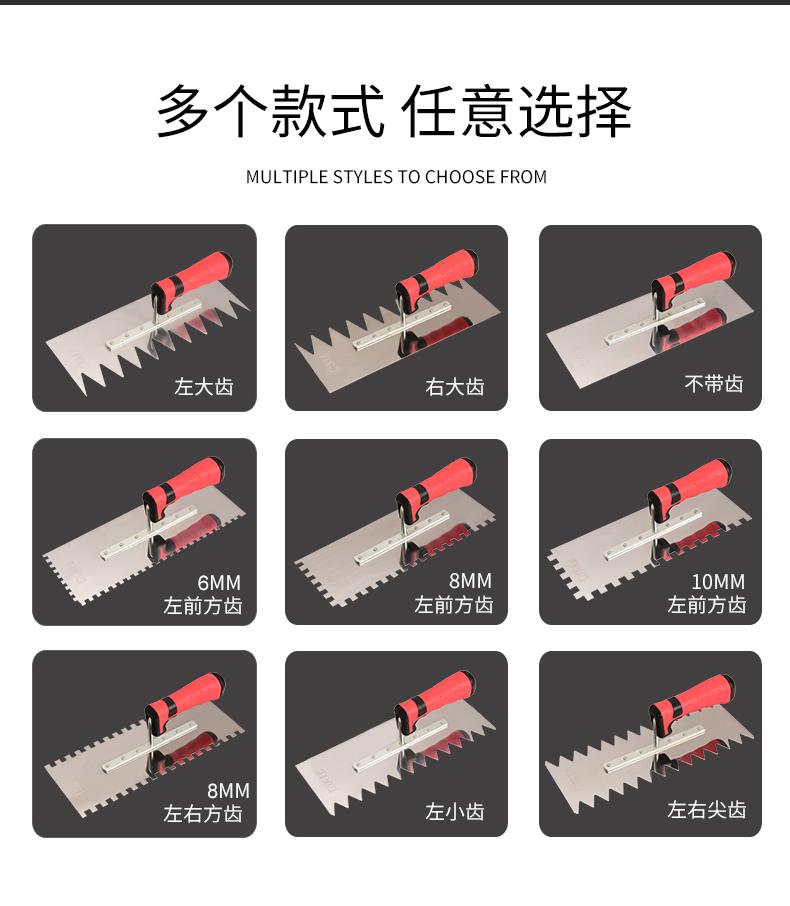 多个款式 任意选择

MULTIPLE STYLES TO CHOOSE FROM

左大齿

右大齿

不带齿

6MM
左前方齿

8MM
左前方齿

10MM
左前方齿

8MM
左右方齿

左小齿

左右尖齿