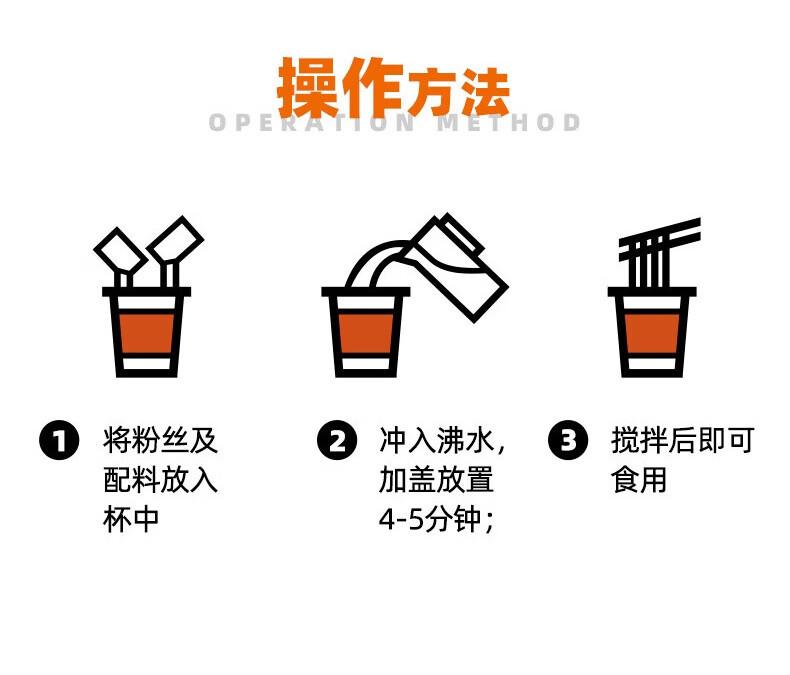 操作方法
OPERATION METHOD

1 将粉丝及配料放入杯中

2 冲入沸水，加盖放置4-5分钟；

3 搅拌后即可食用