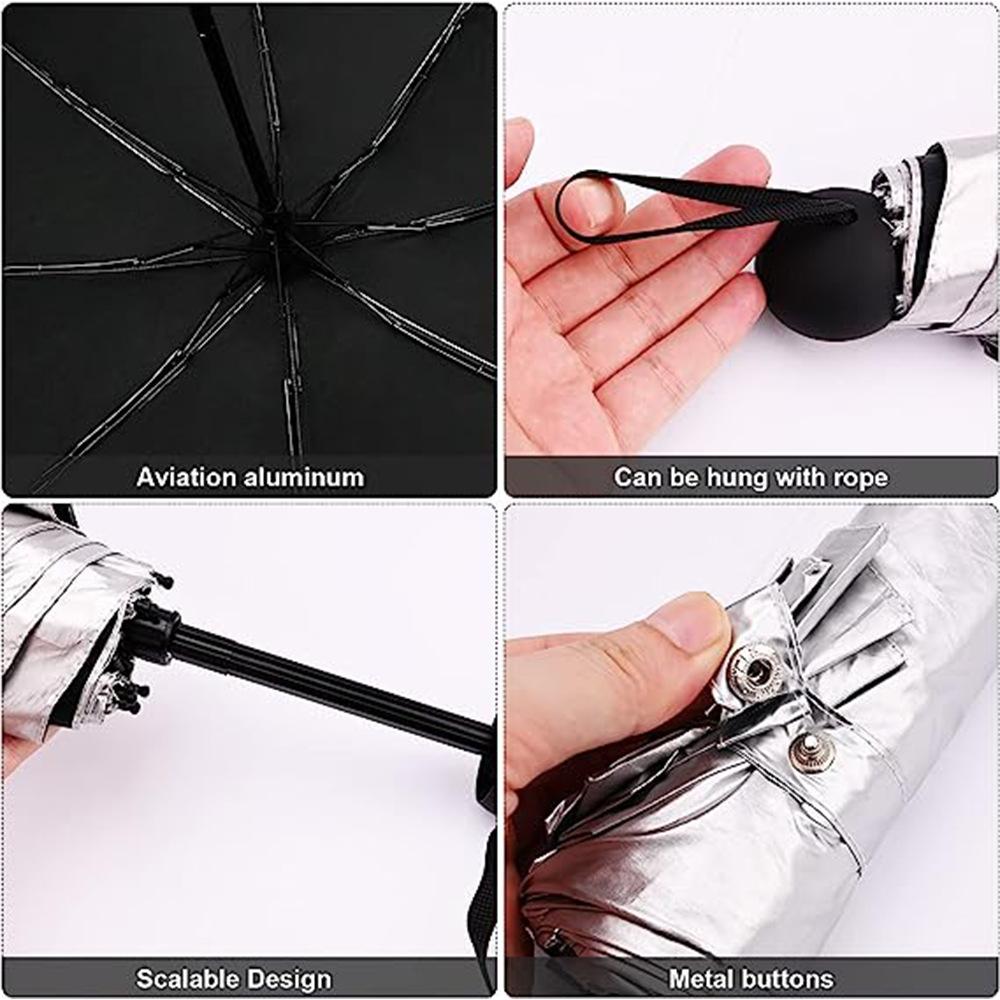 Aviation aluminum

Can be hung with rope

Scalable Design

Metal buttons