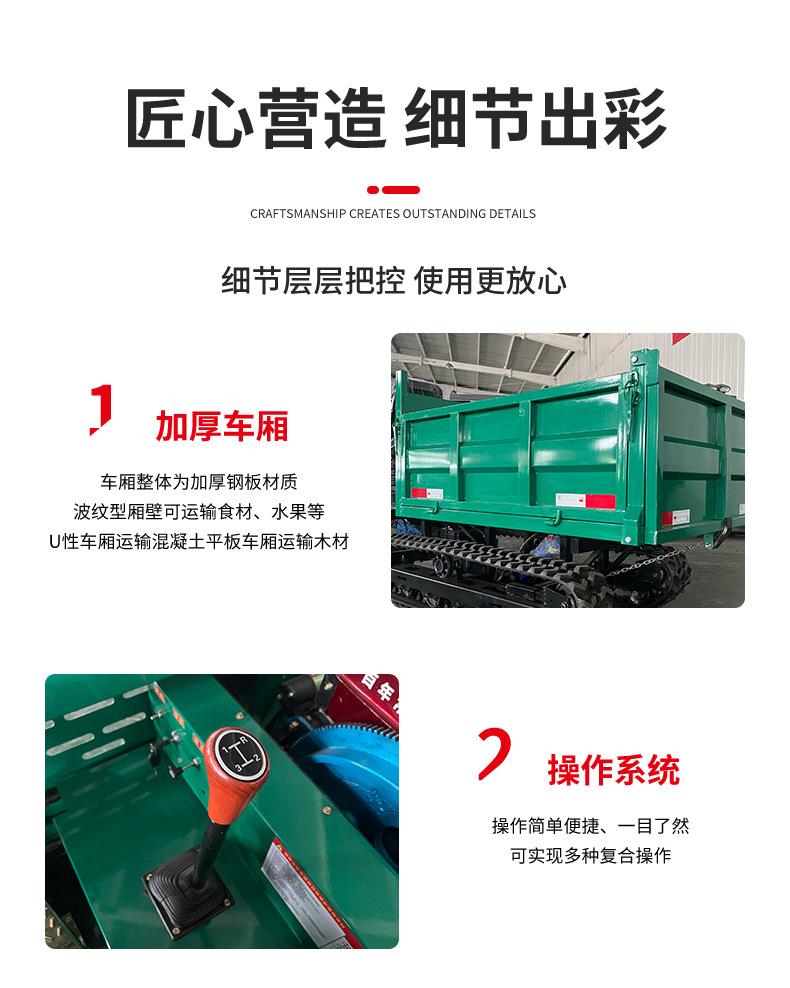 匠心营造 细节出彩

CRAFTSMANSHIP CREATES OUTSTANDING DETAILS

细节层层把控 使用更放心

1

加厚车厢

车厢整体为加厚钢板材质
波纹型厢壁可运输食材、水果等
U性车厢运输混凝土平板车厢运输木材

1 R
3 2

2

操作系统

操作简单便捷、一目了然
可实现多种复合操作