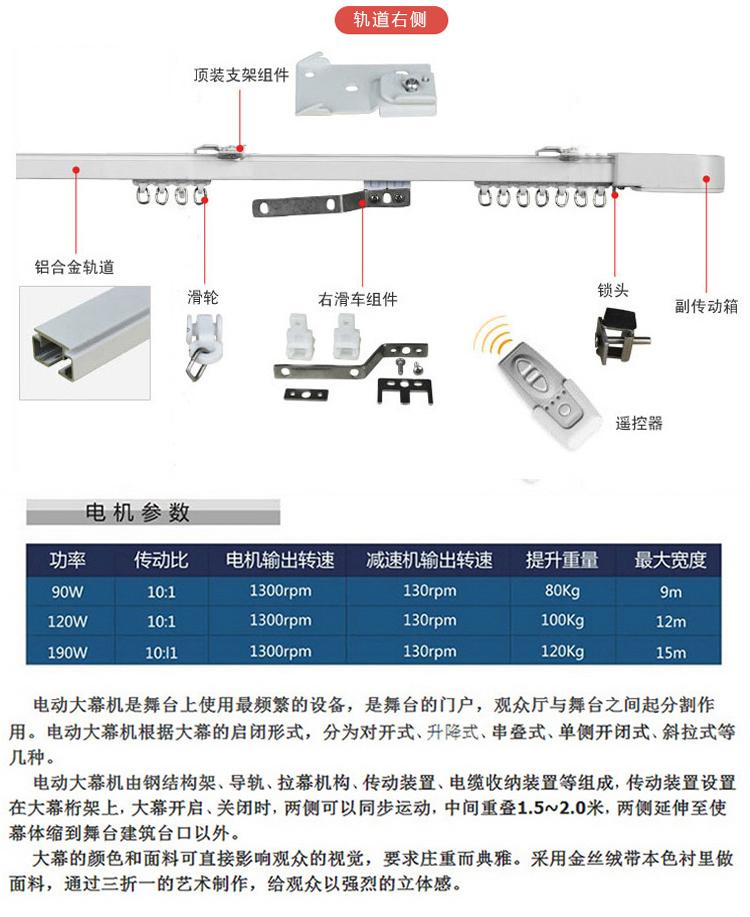 轨道右侧

顶装支架组件

铝合金轨道

滑轮

右滑车组件

锁头

副传动箱

遥控器

电机参数

| 功率 | 传动比 | 电机输出转速 | 减速机输出转速 | 提升重量 | 最大宽度 |
|---|---|---|---|---|---|
| 90W | 10:1 | 1300rpm | 130rpm | 80Kg | 9m |
| 120W | 10:1 | 1300rpm | 130rpm | 100Kg | 12m |
| 190W | 10:l1 | 1300rpm | 130rpm | 120Kg | 15m |

电动大幕机是舞台上使用最频繁的设备，是舞台的门户，观众厅与舞台之间起分割作用。电动大幕机根据大幕的启闭形式，分为对开式、升降式、串叠式、单侧开闭式、斜拉式等几种。

电动大幕机由钢结构架、导轨、拉幕机构、传动装置、电缆收纳装置等组成，传动装置设置在大幕桁架上，大幕开启、关闭时，两侧可以同步运动，中间重叠1.5~2.0米，两侧延伸至使幕体缩到舞台建筑台口以外。

大幕的颜色和面料可直接影响观众的视觉，要求庄重而典雅。采用金丝绒带本色衬里做面料，通过三折一的艺术制作，给观众以强烈的立体感。