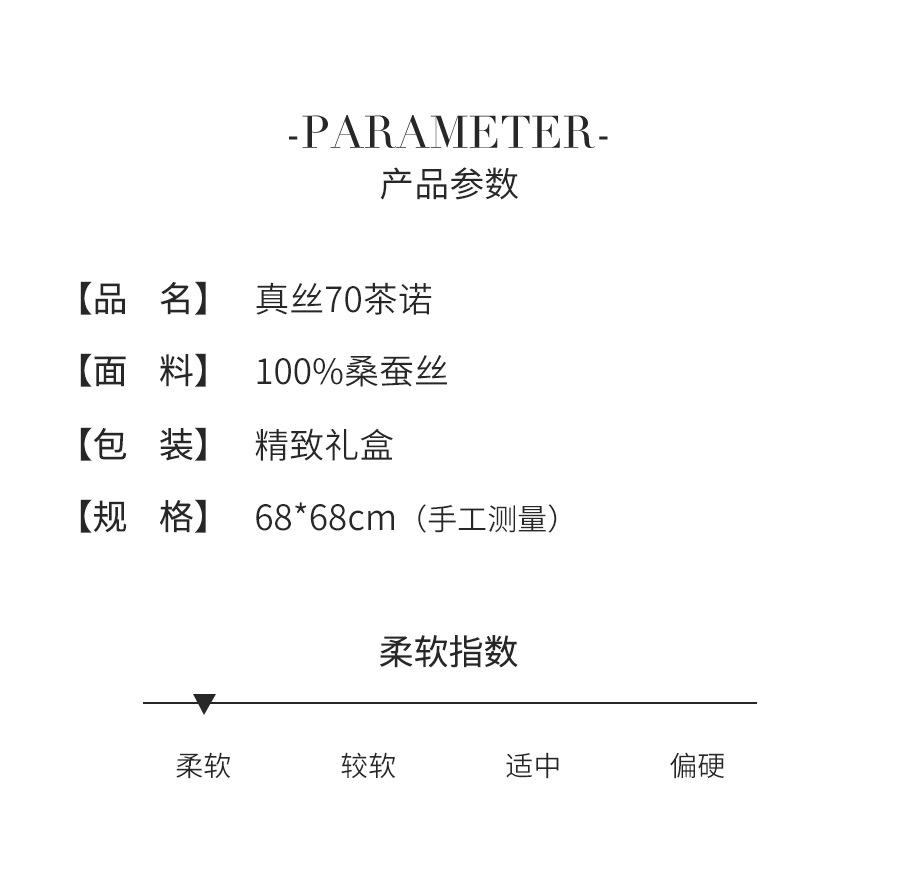 -PARAMETER-
产品参数

【品 名】 真丝70茶诺

【面 料】 100%桑蚕丝

【包 装】 精致礼盒

【规 格】 68*68cm（手工测量）

柔软指数

柔软 较软 适中 偏硬