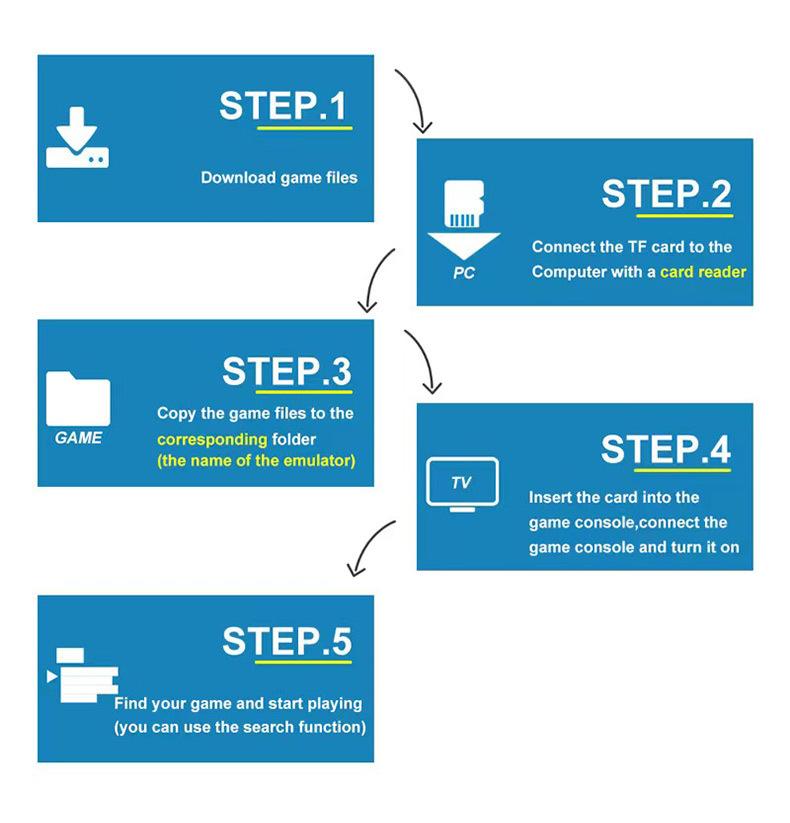 STEP.1

Download game files

STEP.2

PC

Connect the TF card to the Computer with a card reader

STEP.3

GAME

Copy the game files to the corresponding folder (the name of the emulator)

STEP.4

TV

Insert the card into the game console,connect the game console and turn it on

STEP.5

Find your game and start playing (you can use the search function)