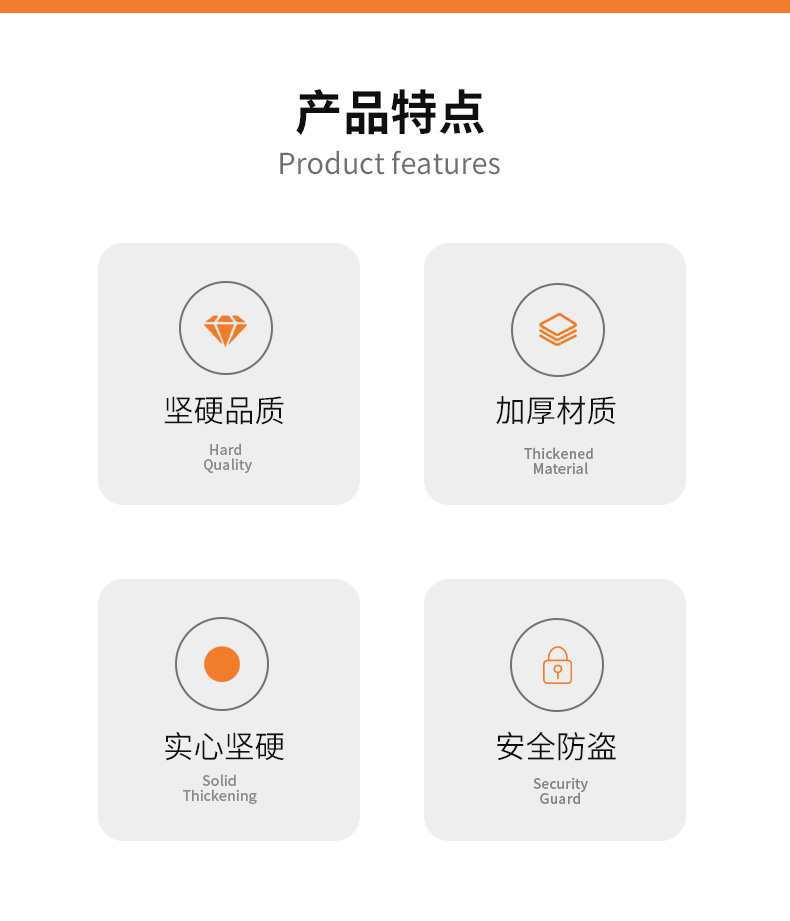 产品特点
Product features

坚硬品质
Hard
Quality

加厚材质
Thickened
Material

实心坚硬
Solid
Thickening

安全防盗
Security
Guard