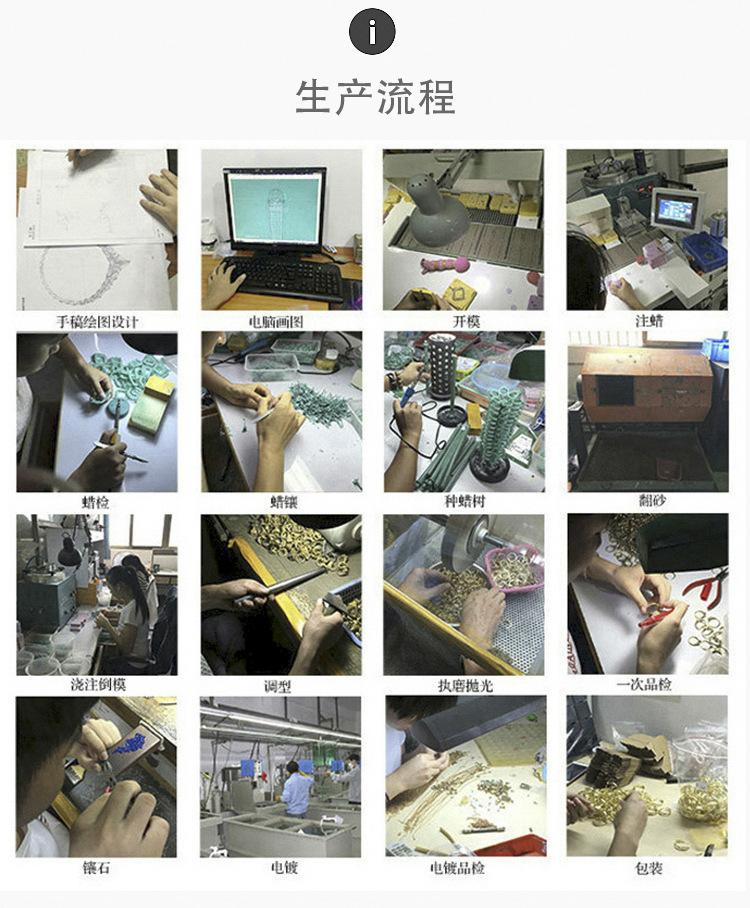 i

生产流程

手稿绘图设计

电脑画图

开模

注蜡

蜡检

蜡镶

种蜡树

翻砂

浇注倒模

调型

执磨抛光

一次品检

镶石

电镀

电镀品检

包装