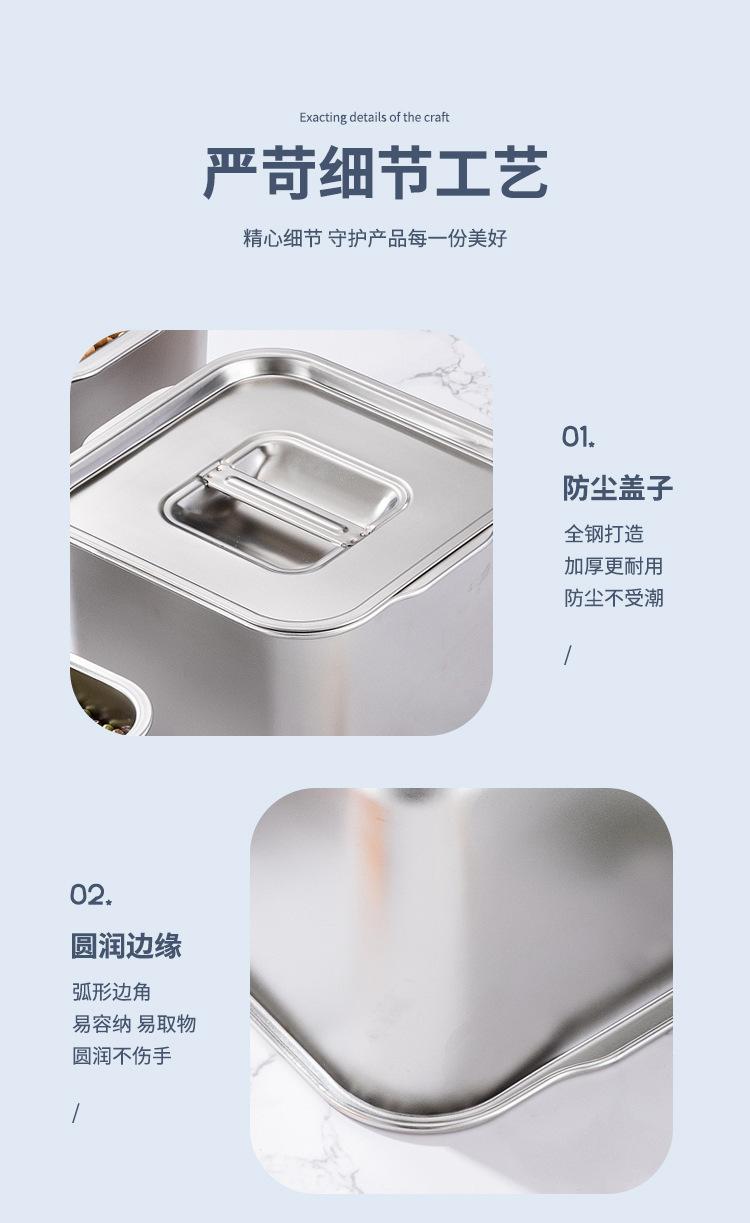 Exacting details of the craft

严苛细节工艺

精心细节 守护产品每一份美好

01.

防尘盖子

全钢打造
加厚更耐用
防尘不受潮

/

02.

圆润边缘

弧形边角
易容纳 易取物
圆润不伤手

/