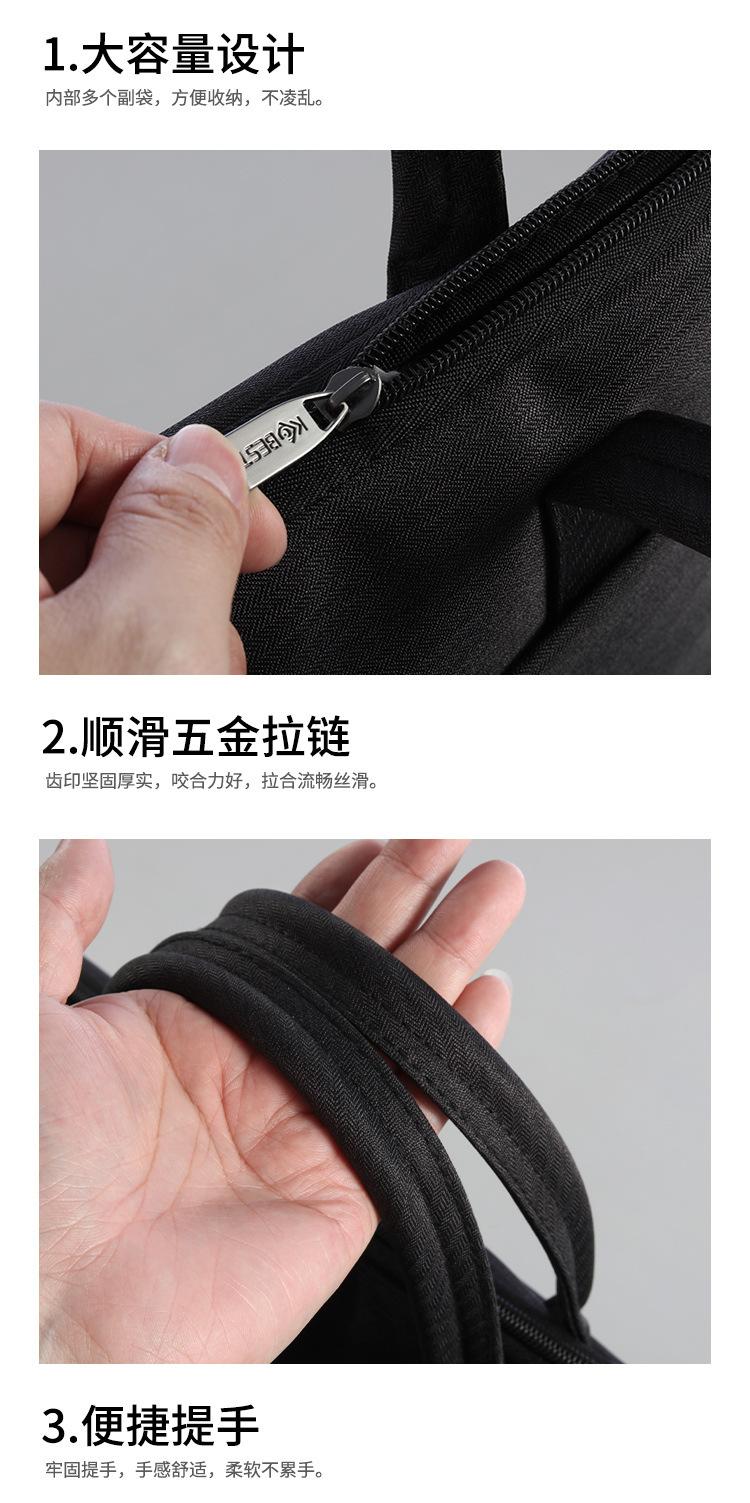 1.大容量设计
内部多个副袋，方便收纳，不凌乱。

BEST

2.顺滑五金拉链
齿印坚固厚实，咬合力好，拉合流畅丝滑。

3.便捷提手
牢固提手，手感舒适，柔软不累手。