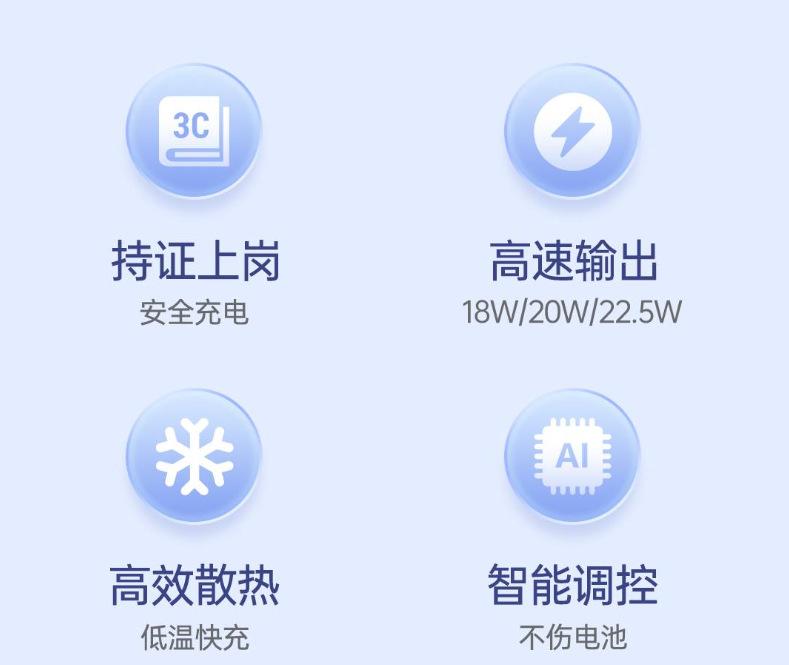 3C

持证上岗
安全充电

高速输出
18W/20W/22.5W

高效散热
低温快充

AI

智能调控
不伤电池