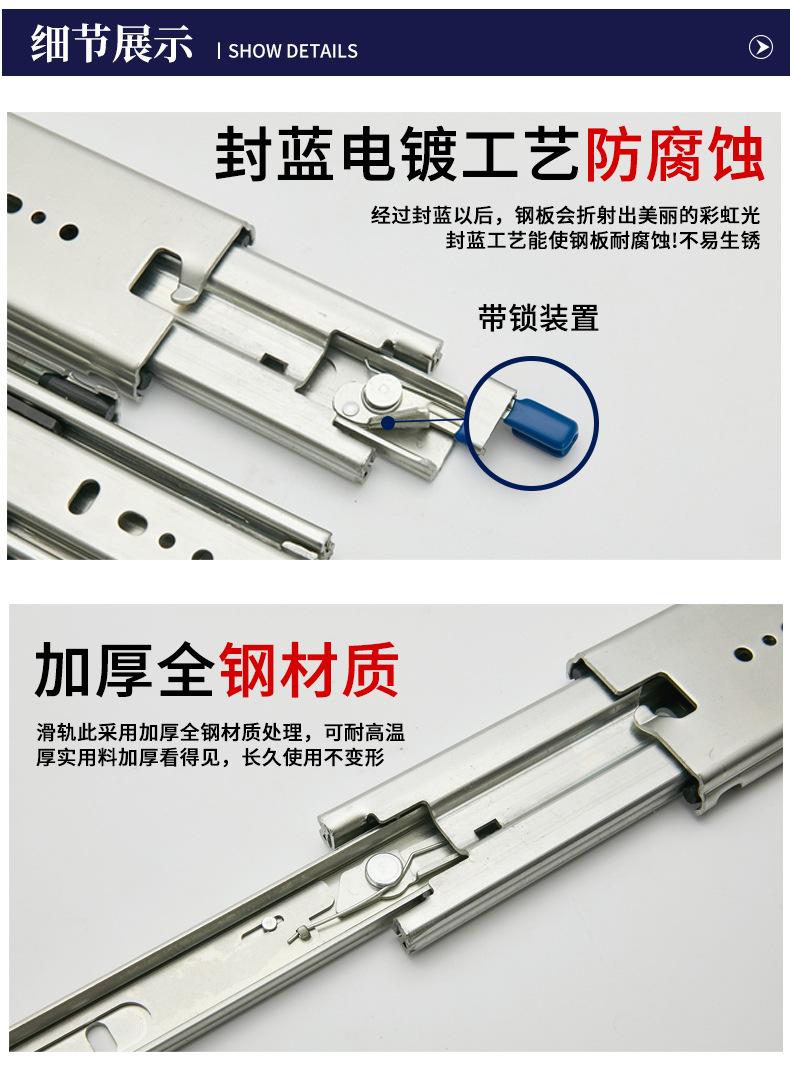 细节展示 | SHOW DETAILS

封蓝电镀工艺防腐蚀

经过封蓝以后，钢板会折射出美丽的彩虹光
封蓝工艺能使钢板耐腐蚀!不易生锈

带锁装置

加厚全钢材质

滑轨此采用加厚全钢材质处理，可耐高温
厚实用料加厚看得见，长久使用不变形