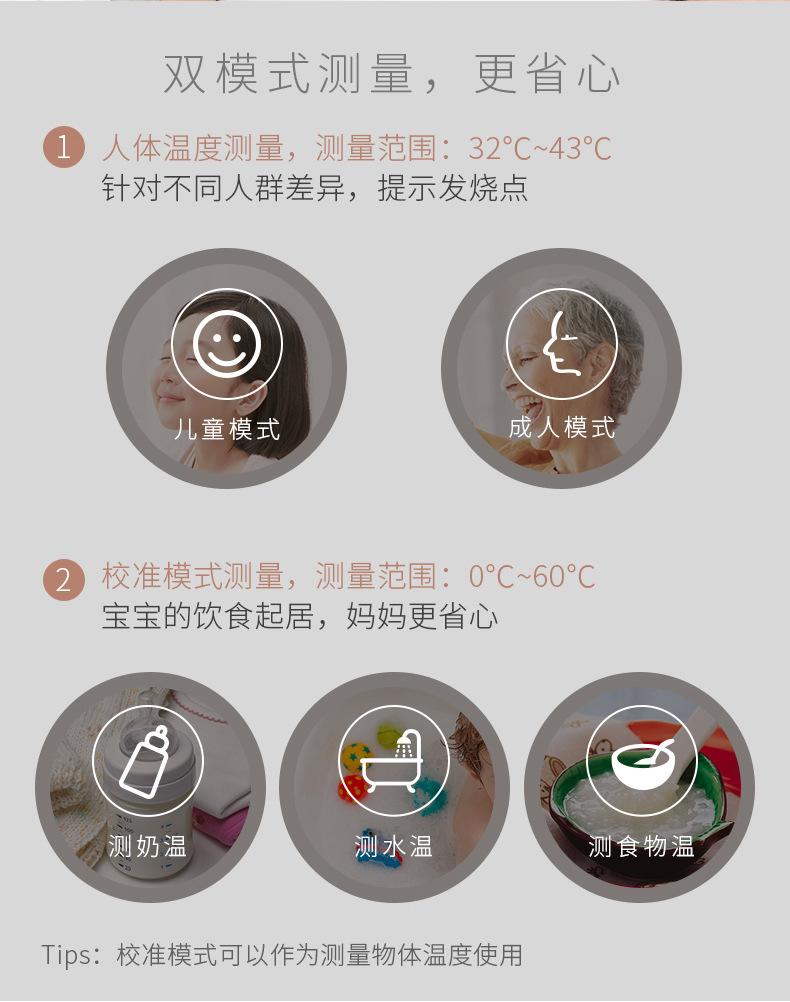 双模式测量，更省心

1 人体温度测量，测量范围：32°C~43°C
针对不同人群差异，提示发烧点

儿童模式

成人模式

2 校准模式测量，测量范围：0°C~60°C
宝宝的饮食起居，妈妈更省心

测奶温

测水温

测食物温

Tips：校准模式可以作为测量物体温度使用