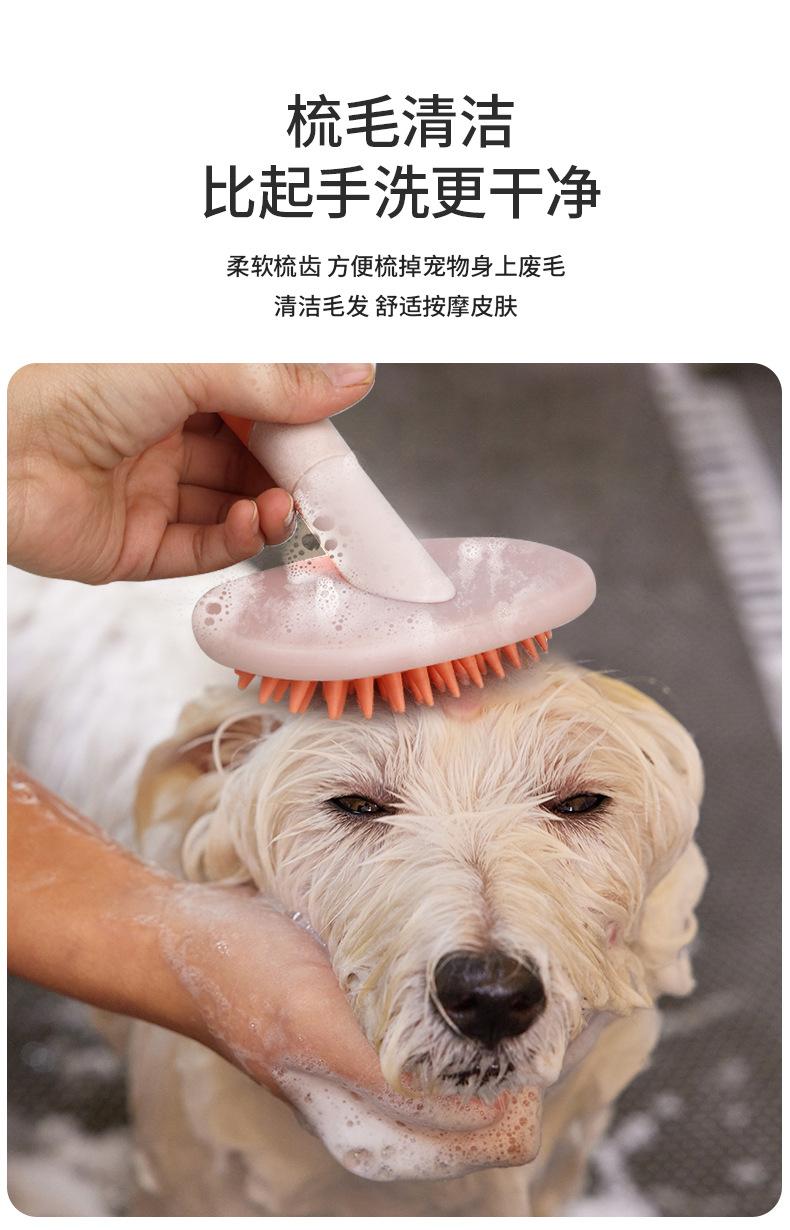 梳毛清洁
比起手洗更干净

柔软梳齿 方便梳掉宠物身上废毛
清洁毛发 舒适按摩皮肤