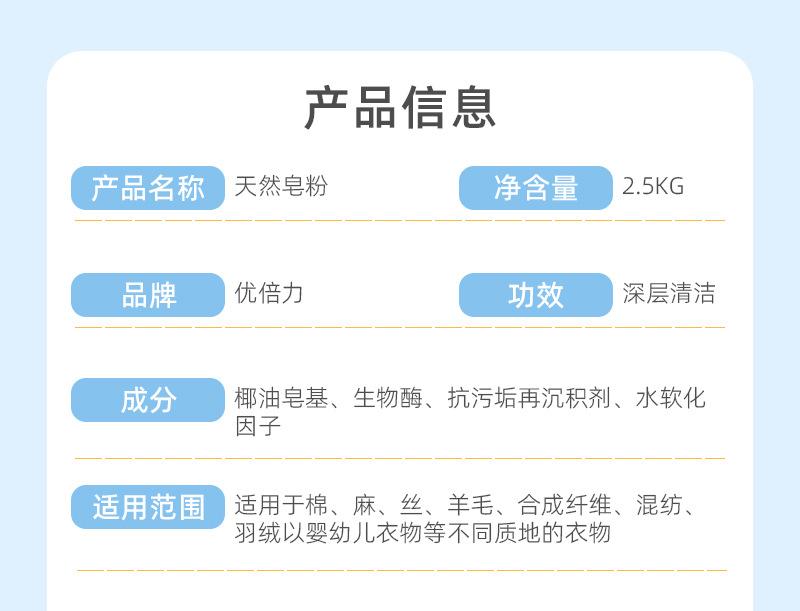 产品信息

产品名称 天然皂粉

净含量 2.5KG

品牌 优倍力

功效 深层清洁

成分 椰油皂基、生物酶、抗污垢再沉积剂、水软化因子

适用范围 适用于棉、麻、丝、羊毛、合成纤维、混纺、羽绒以婴幼儿衣物等不同质地的衣物