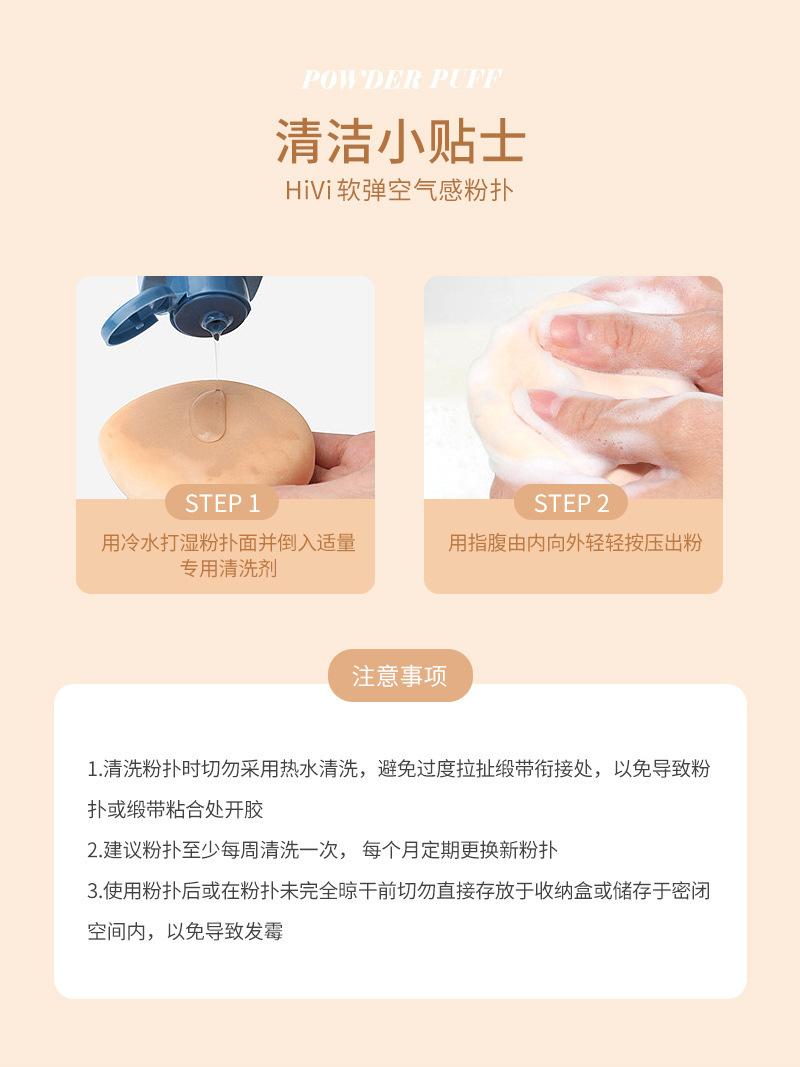 POWDER PUFF

清洁小贴士

HiVi 软弹空气感粉扑

STEP 1

用冷水打湿粉扑面并倒入适量专用清洗剂

STEP 2

用指腹由内向外轻轻按压出粉

注意事项

1.清洗粉扑时切勿采用热水清洗，避免过度拉扯缎带衔接处，以免导致粉扑或缎带粘合处开胶

2.建议粉扑至少每周清洗一次， 每个月定期更换新粉扑

3.使用粉扑后或在粉扑未完全晾干前切勿直接存放于收纳盒或储存于密闭空间内，以免导致发霉