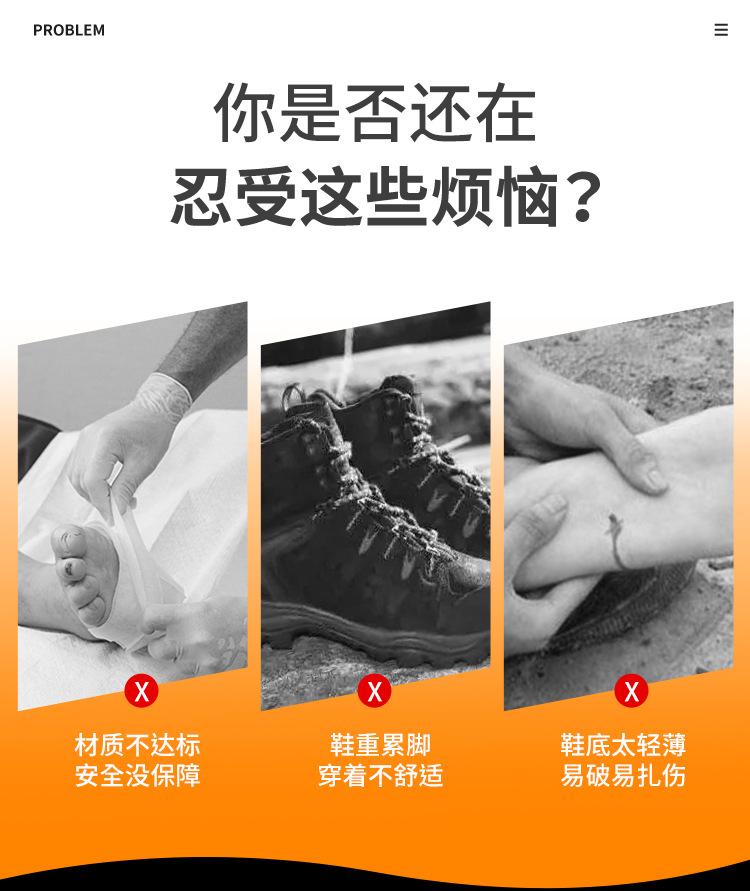 PROBLEM

你是否还在
忍受这些烦恼？

X
材质不达标
安全没保障

X
鞋重累脚
穿着不舒适

X
鞋底太轻薄
易破易扎伤