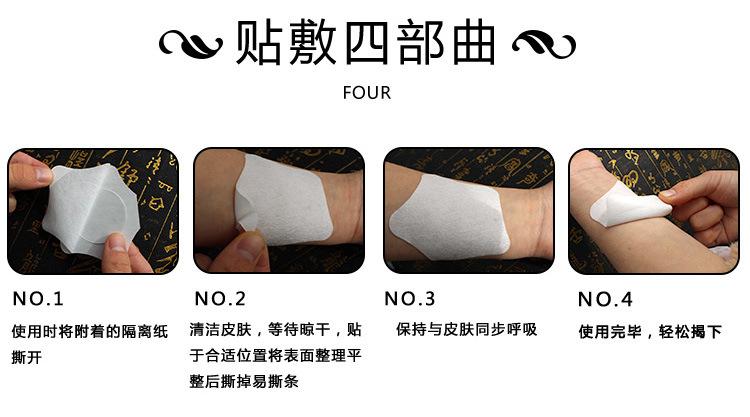 贴敷四部曲

FOUR

NO.1
使用时将附着的隔离纸撕开

NO.2
清洁皮肤，等待晾干，贴于合适位置将表面整理平整后撕掉易撕条

NO.3
保持与皮肤同步呼吸

NO.4
使用完毕，轻松揭下