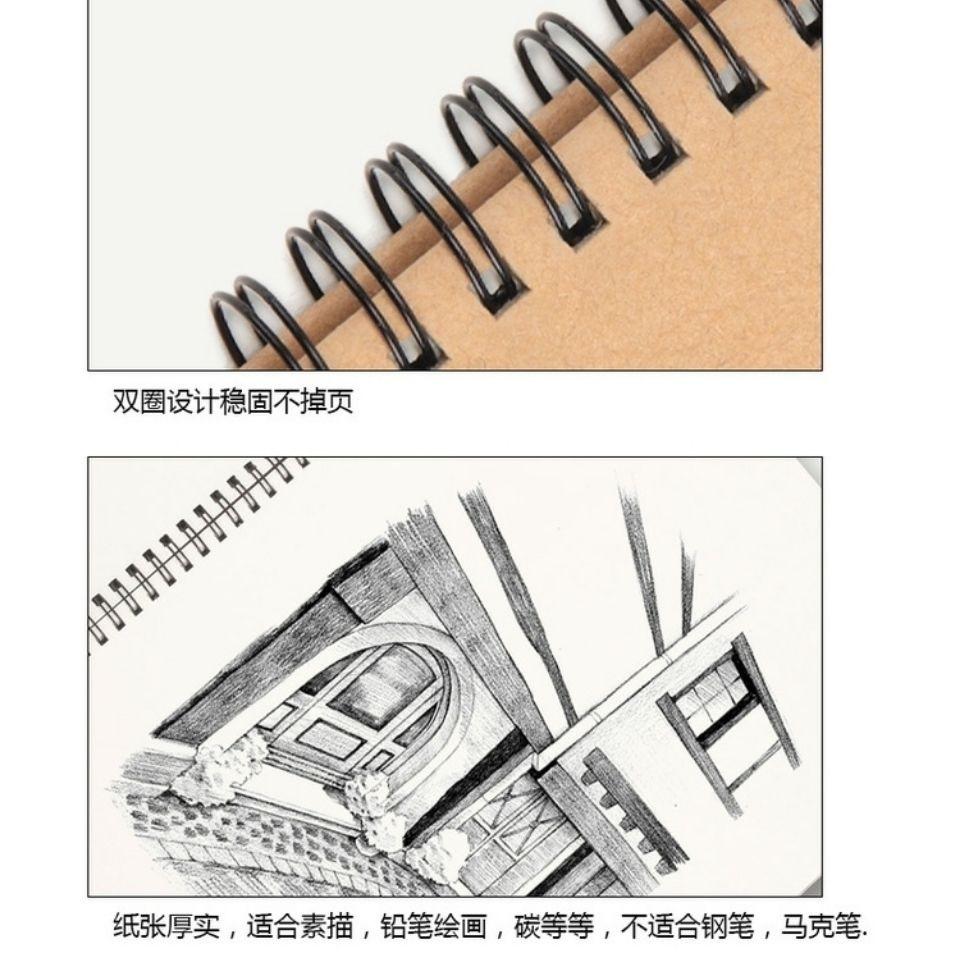 双圈设计稳固不掉页

纸张厚实，适合素描，铅笔绘画，碳等等，不适合钢笔，马克笔.