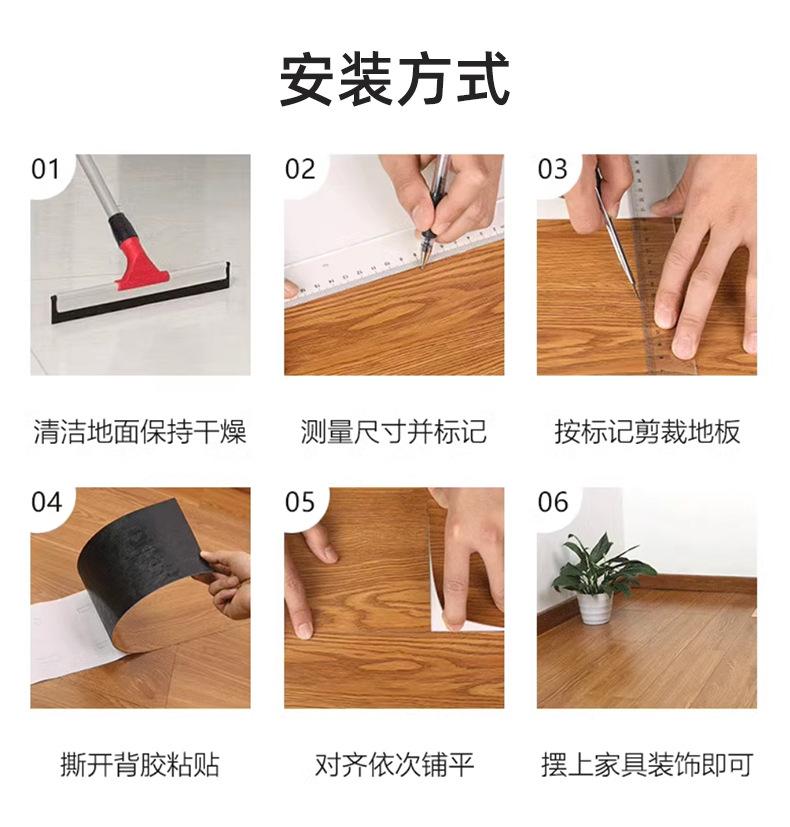 安装方式

01

清洁地面保持干燥

02

测量尺寸并标记

03

按标记剪裁地板

04

撕开背胶粘贴

05

对齐依次铺平

06

摆上家具装饰即可