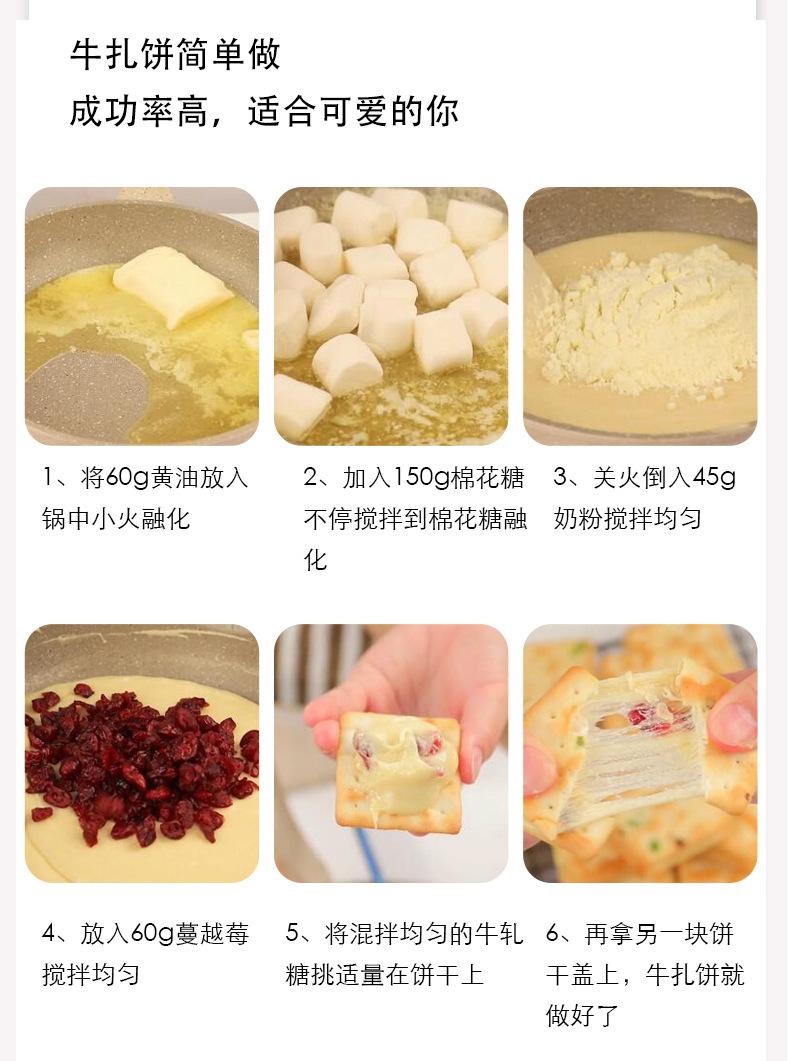 牛扎饼简单做
成功率高，适合可爱的你

1、将60g黄油放入锅中小火融化

2、加入150g棉花糖不停搅拌到棉花糖融化

3、关火倒入45g奶粉搅拌均匀

4、放入60g蔓越莓搅拌均匀

5、将混拌均匀的牛轧糖挑适量在饼干上

6、再拿另一块饼干盖上，牛扎饼就做好了