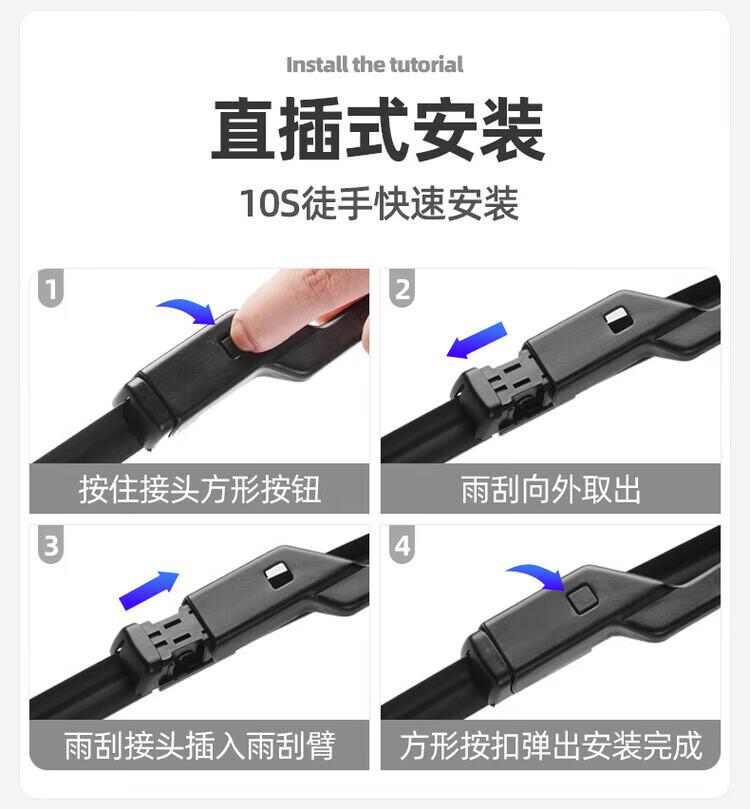 Install the tutorial

直插式安装

10S徒手快速安装

1

按住接头方形按钮

2

雨刮向外取出

3

雨刮接头插入雨刮臂

4

方形按扣弹出安装完成