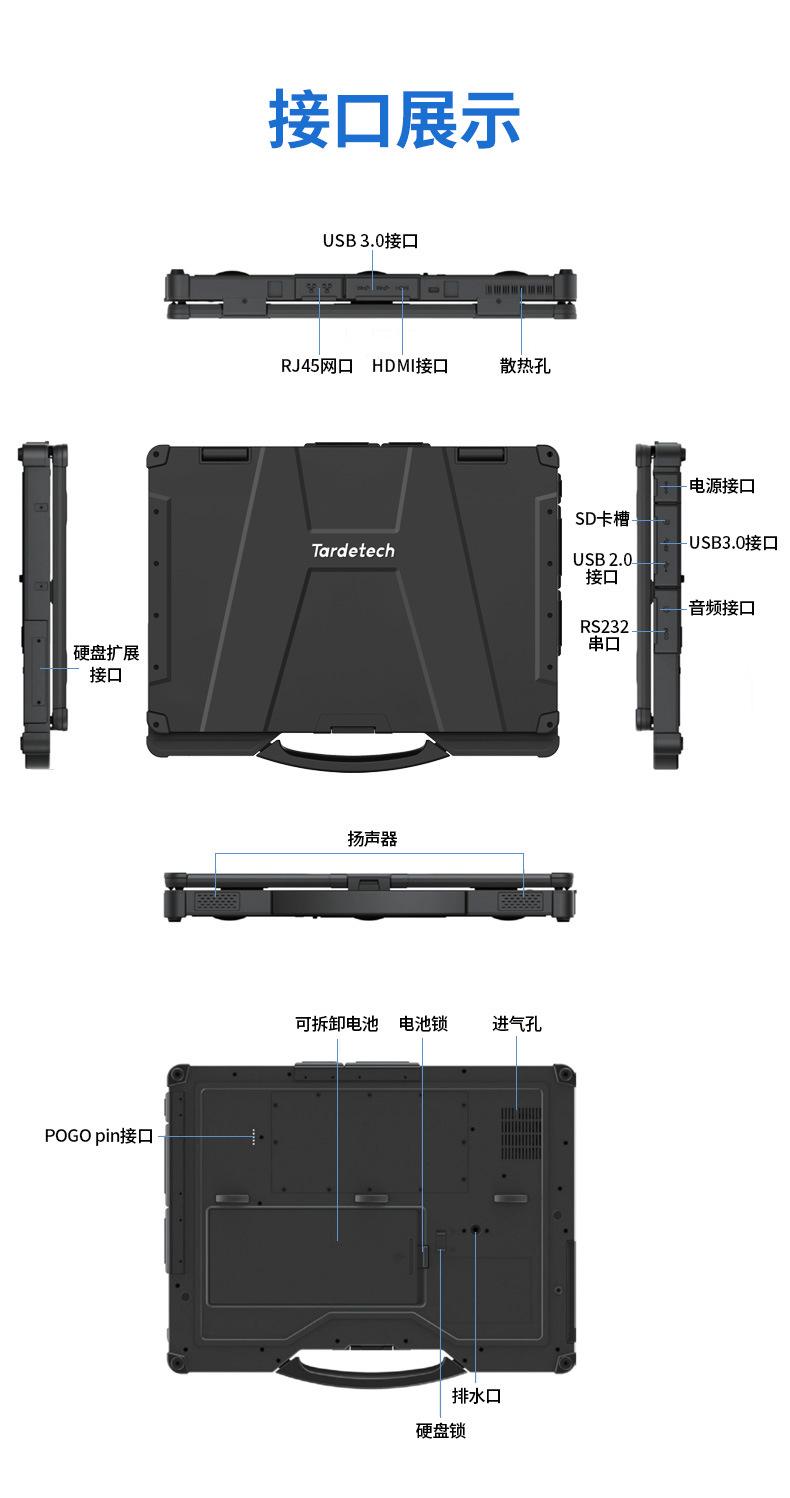 接口展示

USB 3.0接口

RJ45网口　HDMI接口　散热孔

Tardetech

硬盘扩展接口

电源接口
SD卡槽
USB3.0接口
USB 2.0接口
音频接口
RS232串口

扬声器

可拆卸电池　电池锁　进气孔

POGO pin接口

排水口

硬盘锁