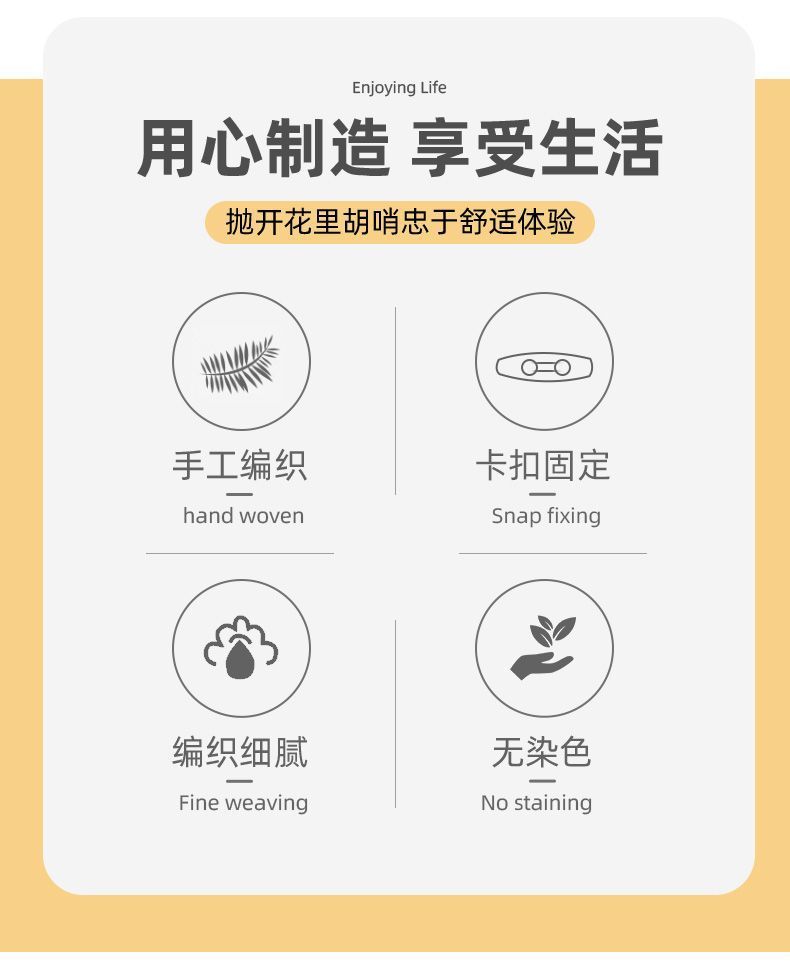 Enjoying Life

用心制造 享受生活

抛开花里胡哨忠于舒适体验

手工编织

hand woven

卡扣固定

Snap fixing

编织细腻

Fine weaving

无染色

No staining