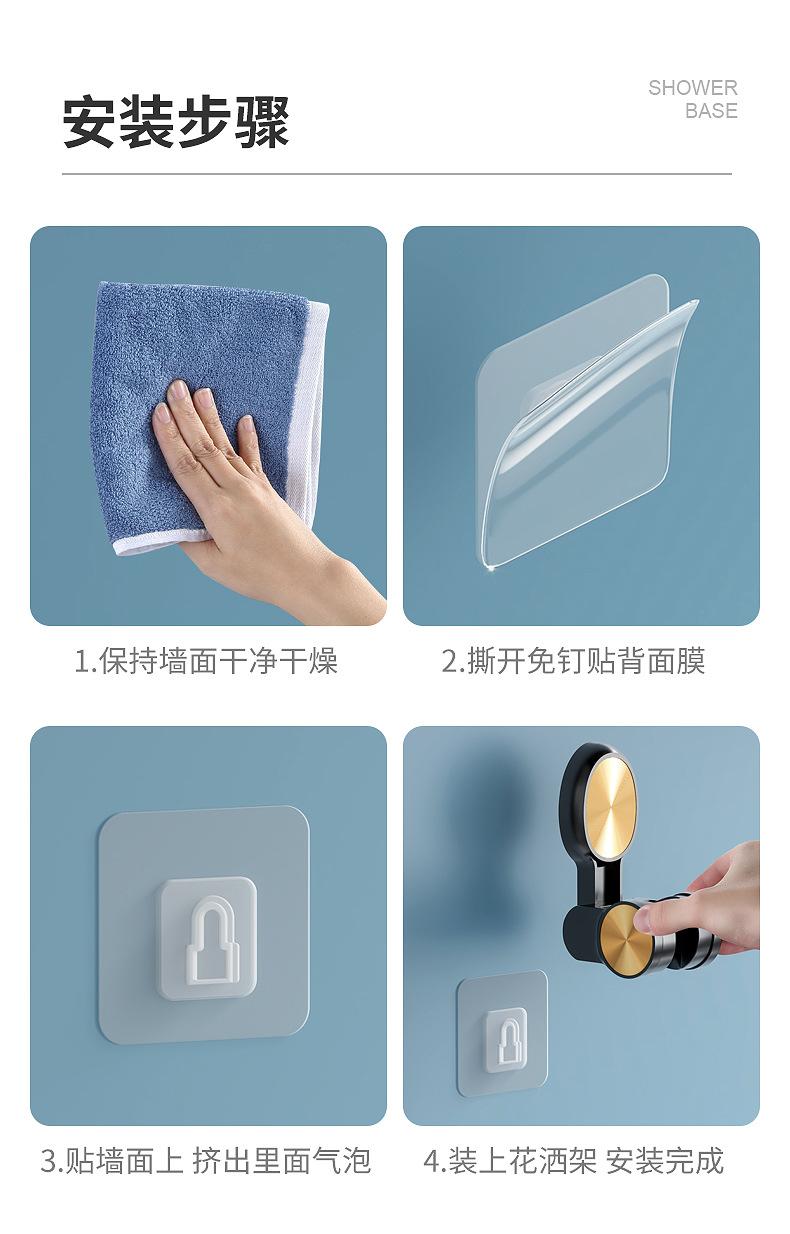 安装步骤

SHOWER BASE

1.保持墙面干净干燥

2.撕开免钉贴背面膜

3.贴墙面上 挤出里面气泡

4.装上花洒架 安装完成