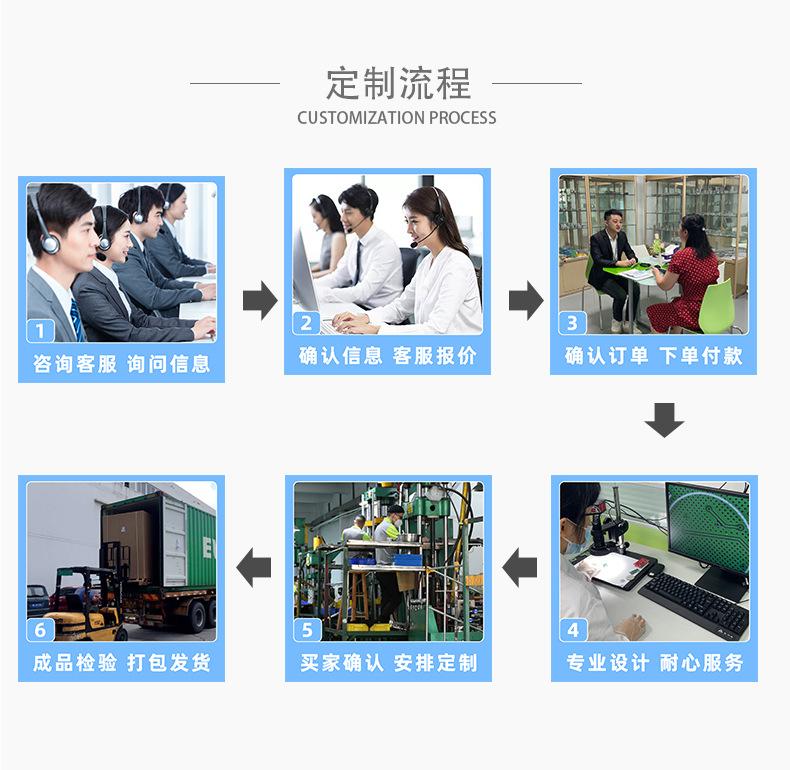 定制流程
CUSTOMIZATION PROCESS

1
咨询客服 询问信息

2
确认信息 客服报价

3
确认订单 下单付款

4
专业设计 耐心服务

5
买家确认 安排定制

6
成品检验 打包发货