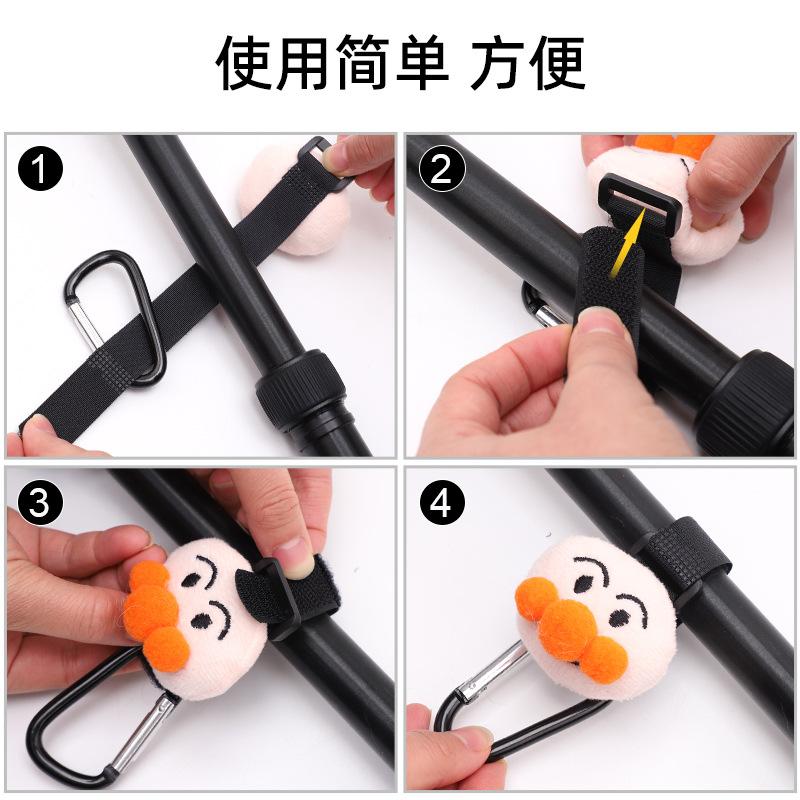 使用简单 方便

1

2

3

4