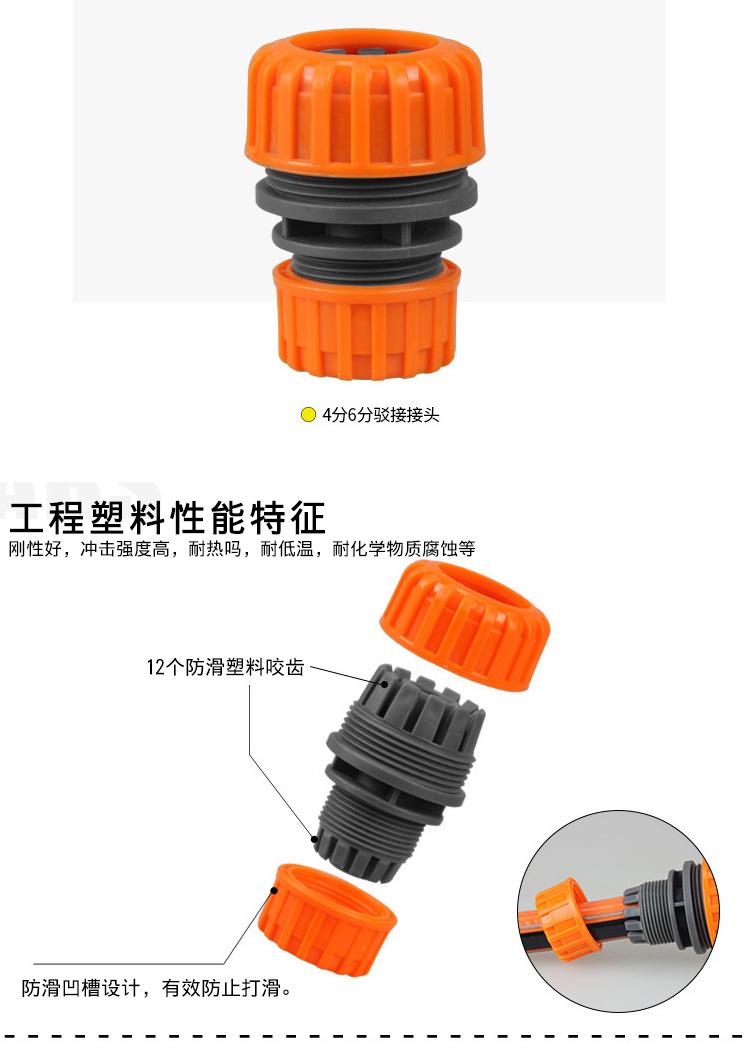 4分6分驳接接头

工程塑料性能特征
刚性好，冲击强度高，耐热吗，耐低温，耐化学物质腐蚀等

12个防滑塑料咬齿

防滑凹槽设计，有效防止打滑。