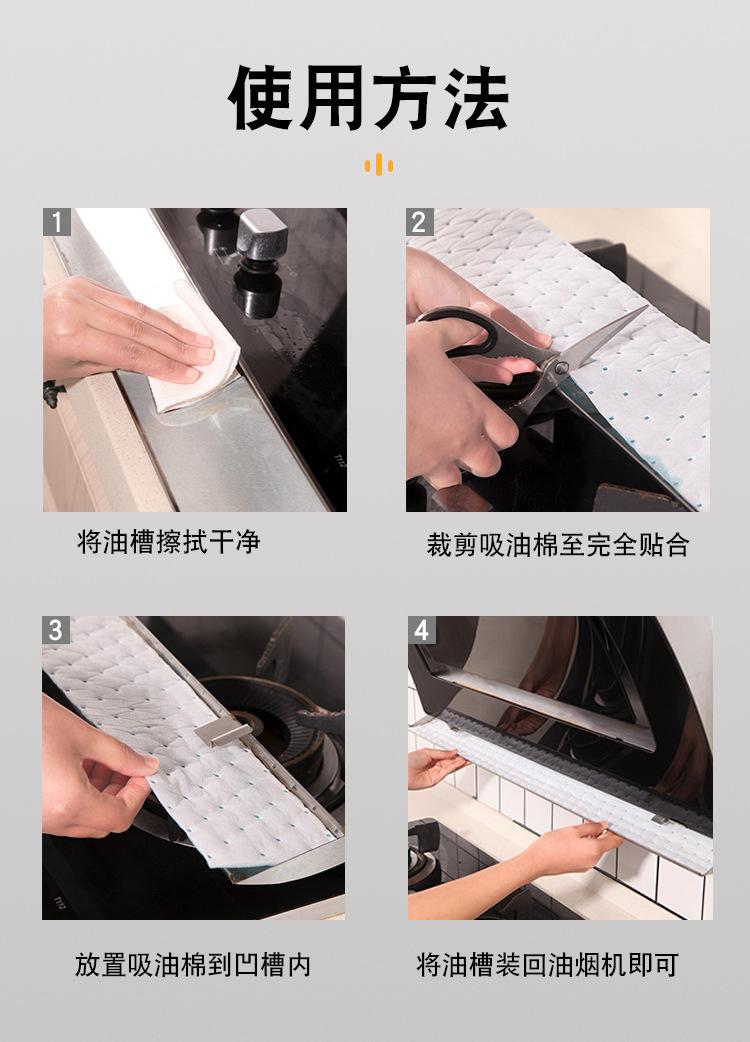 使用方法

1

将油槽擦拭干净

2

裁剪吸油棉至完全贴合

3

放置吸油棉到凹槽内

4

将油槽装回油烟机即可