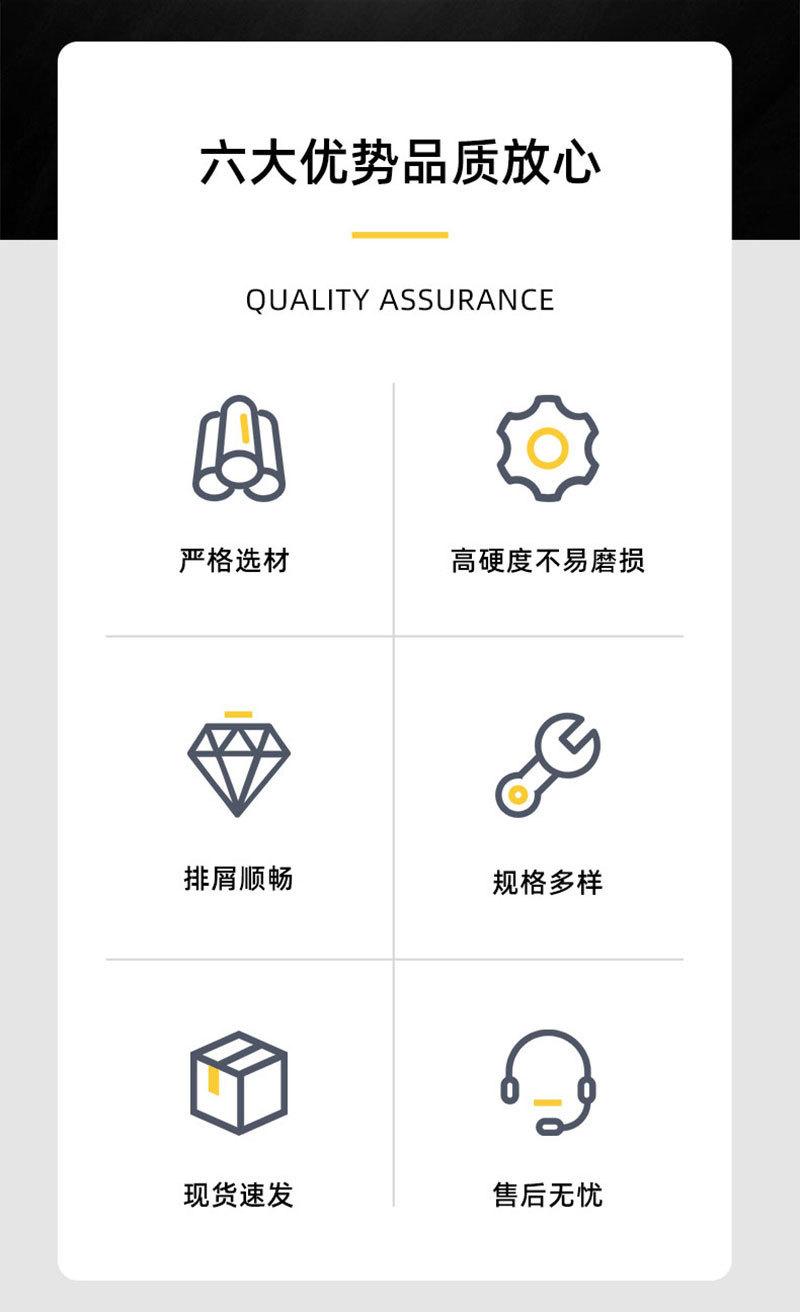 六大优势品质放心

QUALITY ASSURANCE

严格选材

高硬度不易磨损

排屑顺畅

规格多样

现货速发

售后无忧