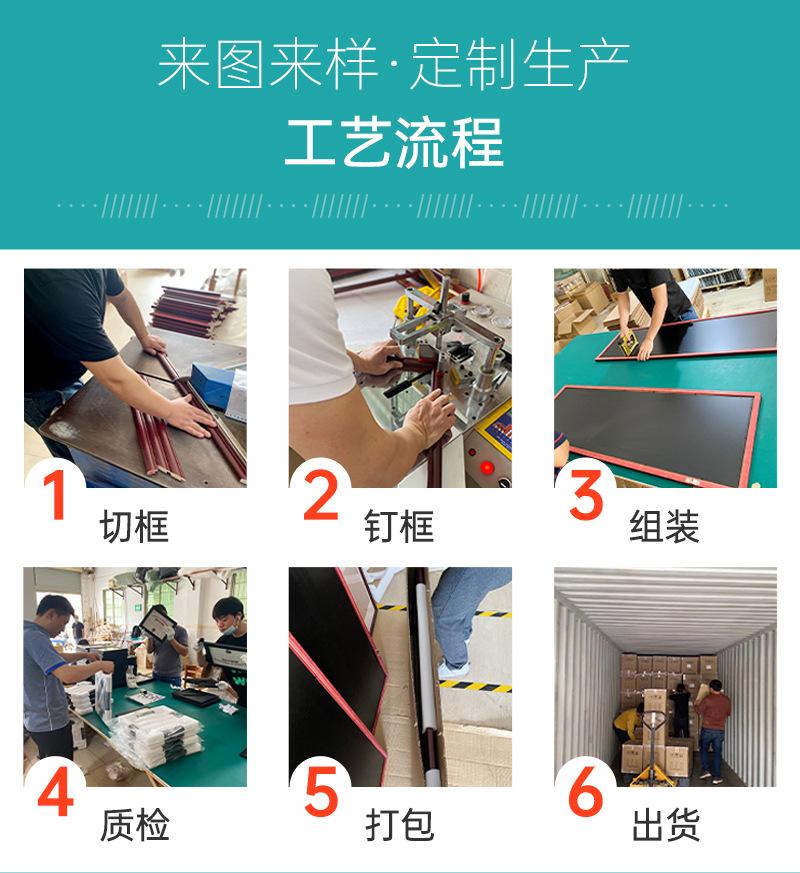 来图来样·定制生产

工艺流程

1 切框

2 钉框

3 组装

4 质检

5 打包

6 出货