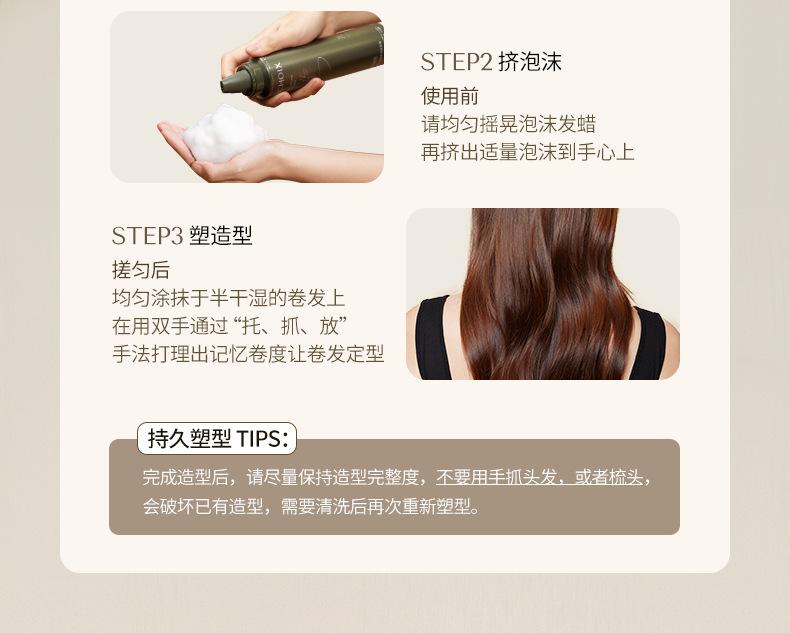 STEP2 挤泡沫

使用前
请均匀摇晃泡沫发蜡
再挤出适量泡沫到手心上

STEP3 塑造型

搓匀后
均匀涂抹于半干湿的卷发上
在用双手通过“托、抓、放”
手法打理出记忆卷度让卷发定型

持久塑型 TIPS:

完成造型后，请尽量保持造型完整度，不要用手抓头发，或者梳头，会破坏已有造型，需要清洗后再次重新塑型。