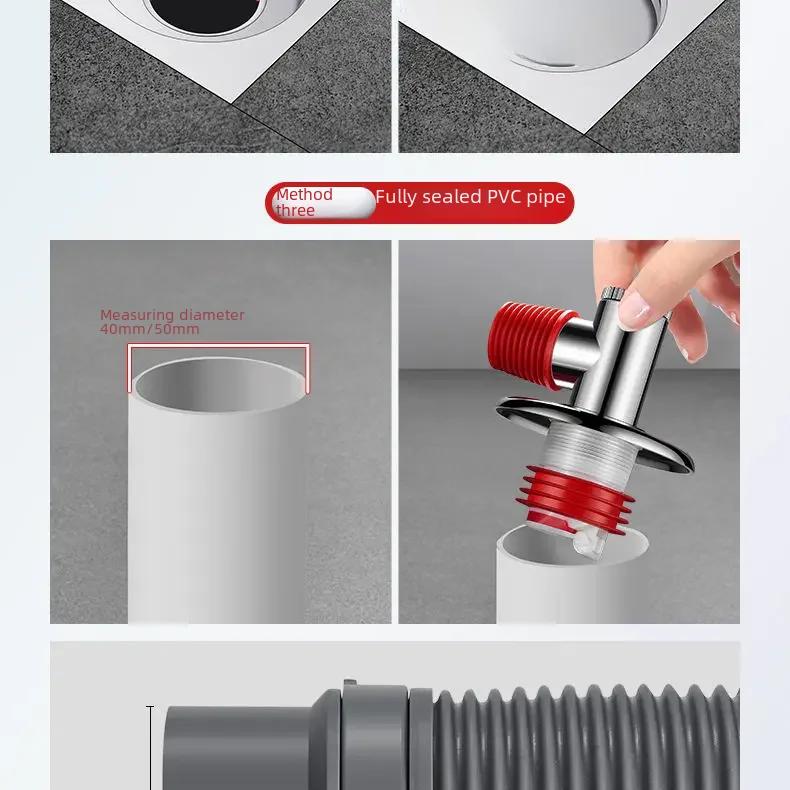 Method three Fully sealed PVC pipe

Measuring diameter 40mm/50mm