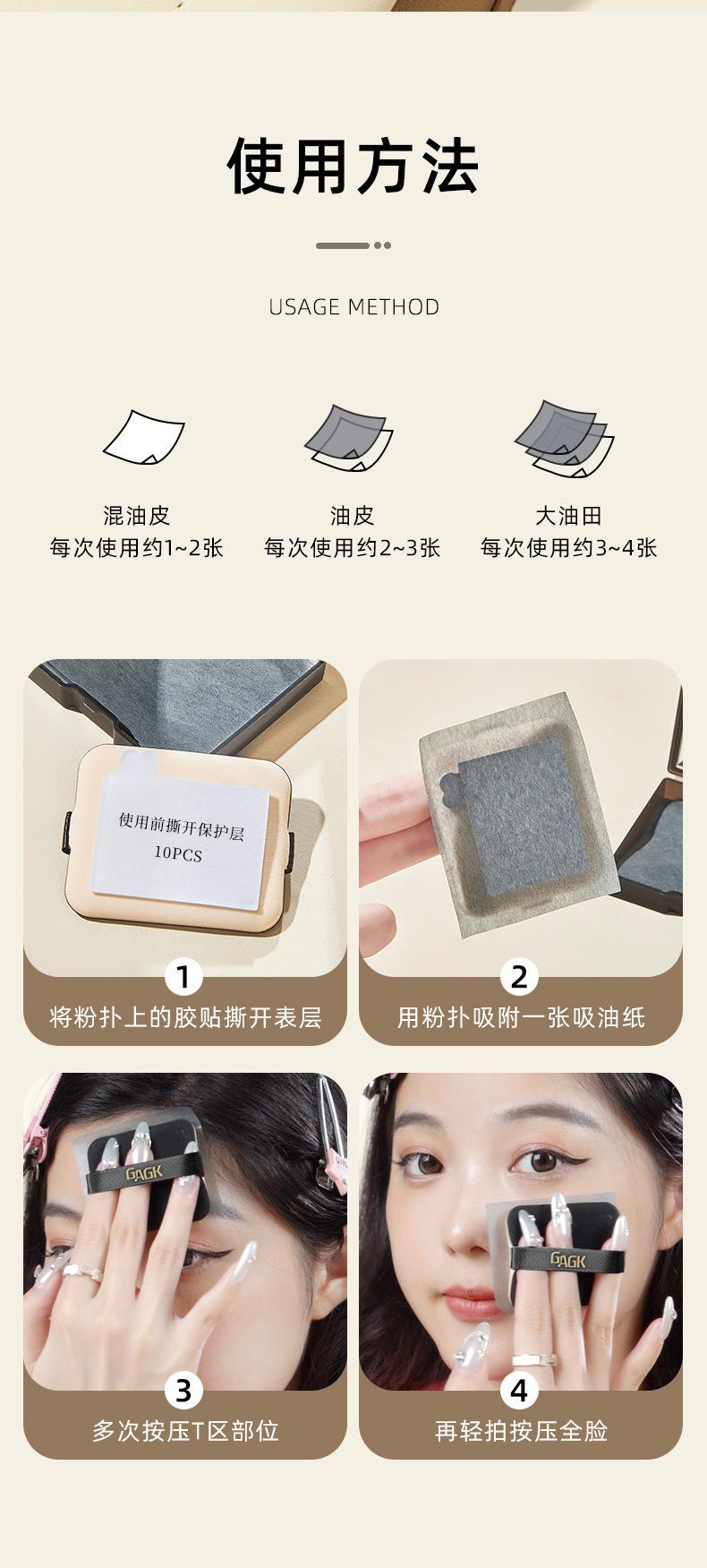 使用方法

USAGE METHOD

混油皮
每次使用约1~2张

油皮
每次使用约2~3张

大油田
每次使用约3~4张

使用前撕开保护层
10PCS

1
将粉扑上的胶贴撕开表层

2
用粉扑吸附一张吸油纸

GAGK

3
多次按压T区部位

GAGK

4
再轻拍按压全脸